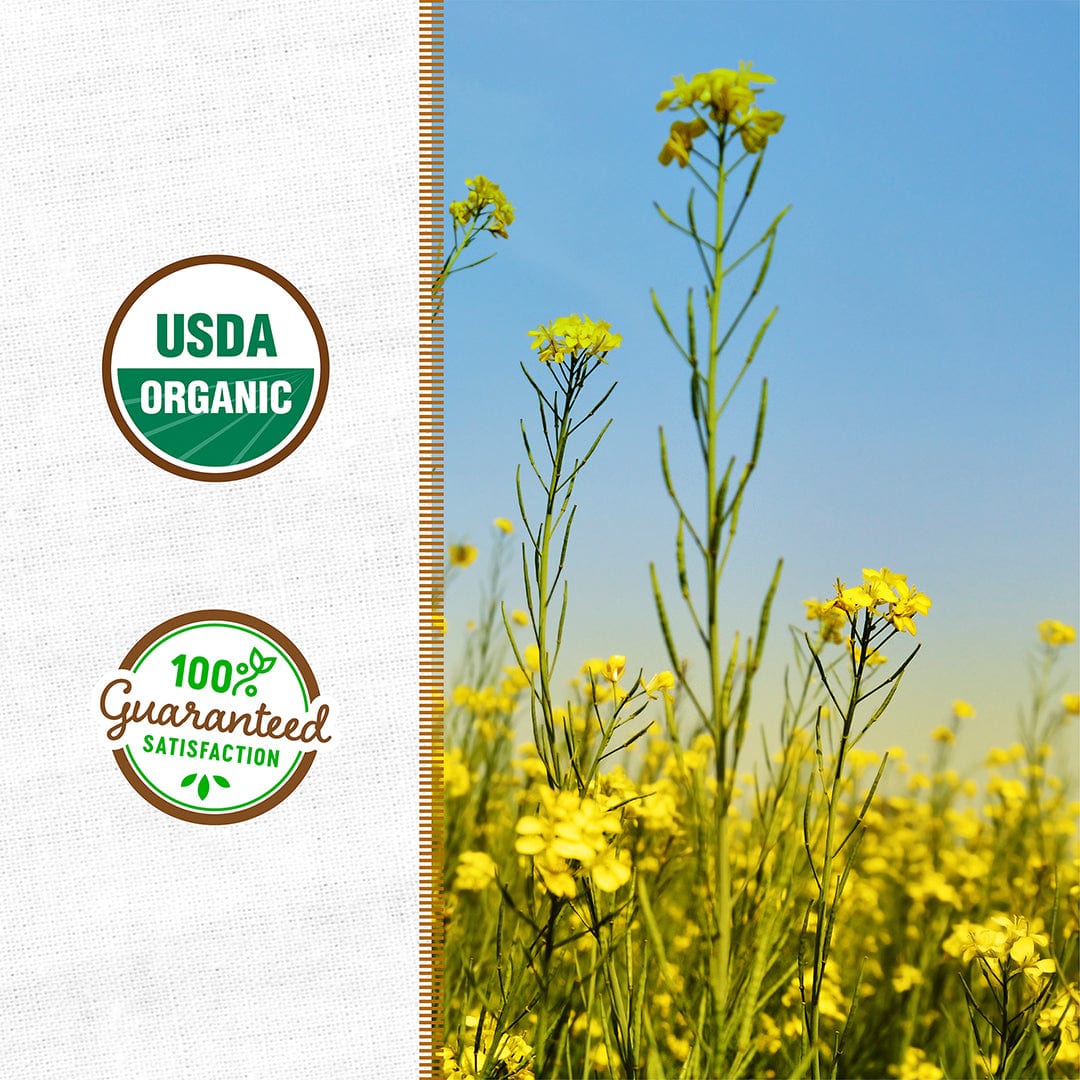 USDA
ORGANIC

100%
Guaranteed
SATISFACTION