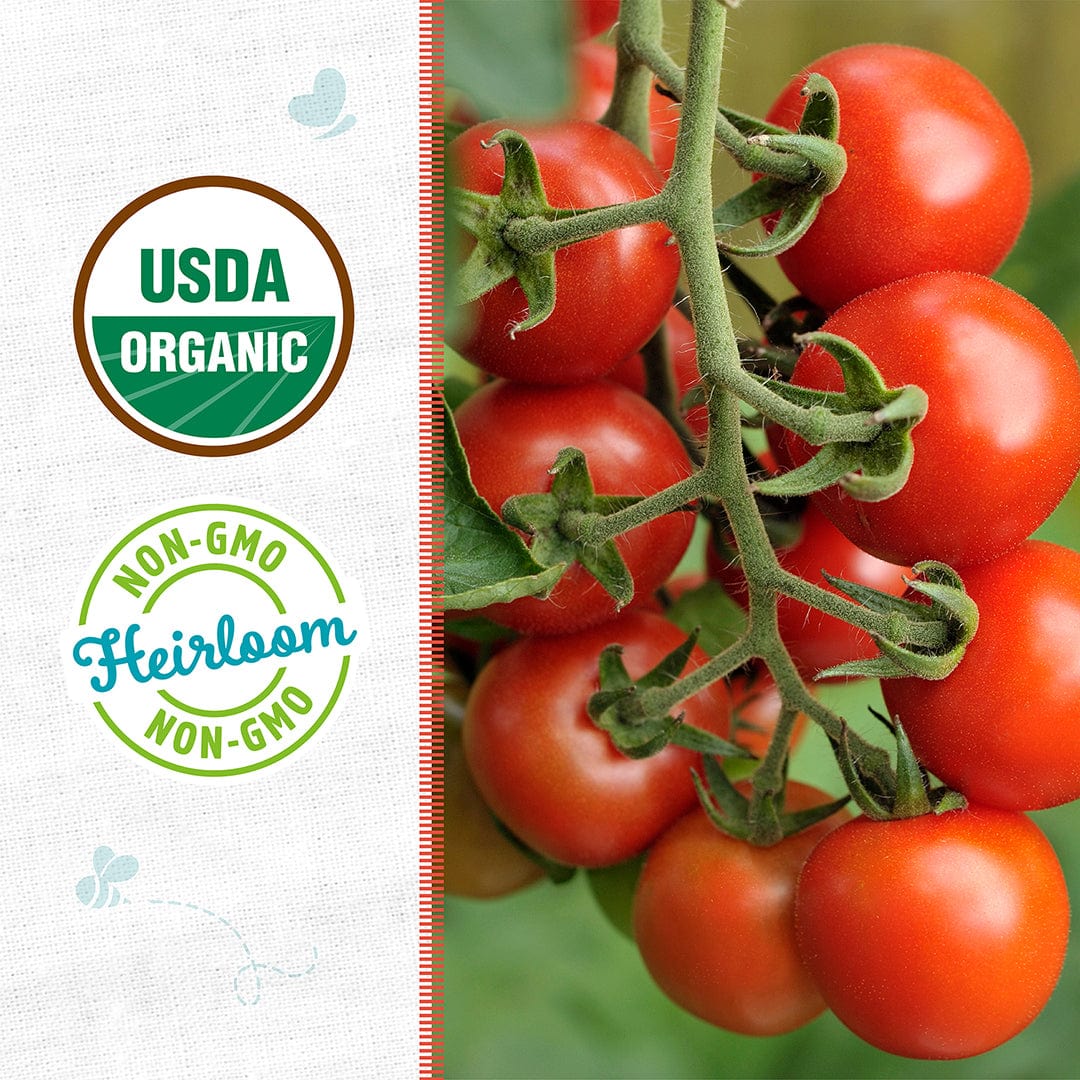 USDA
ORGANIC

NON-GMO
Heirloom
NON-GMO