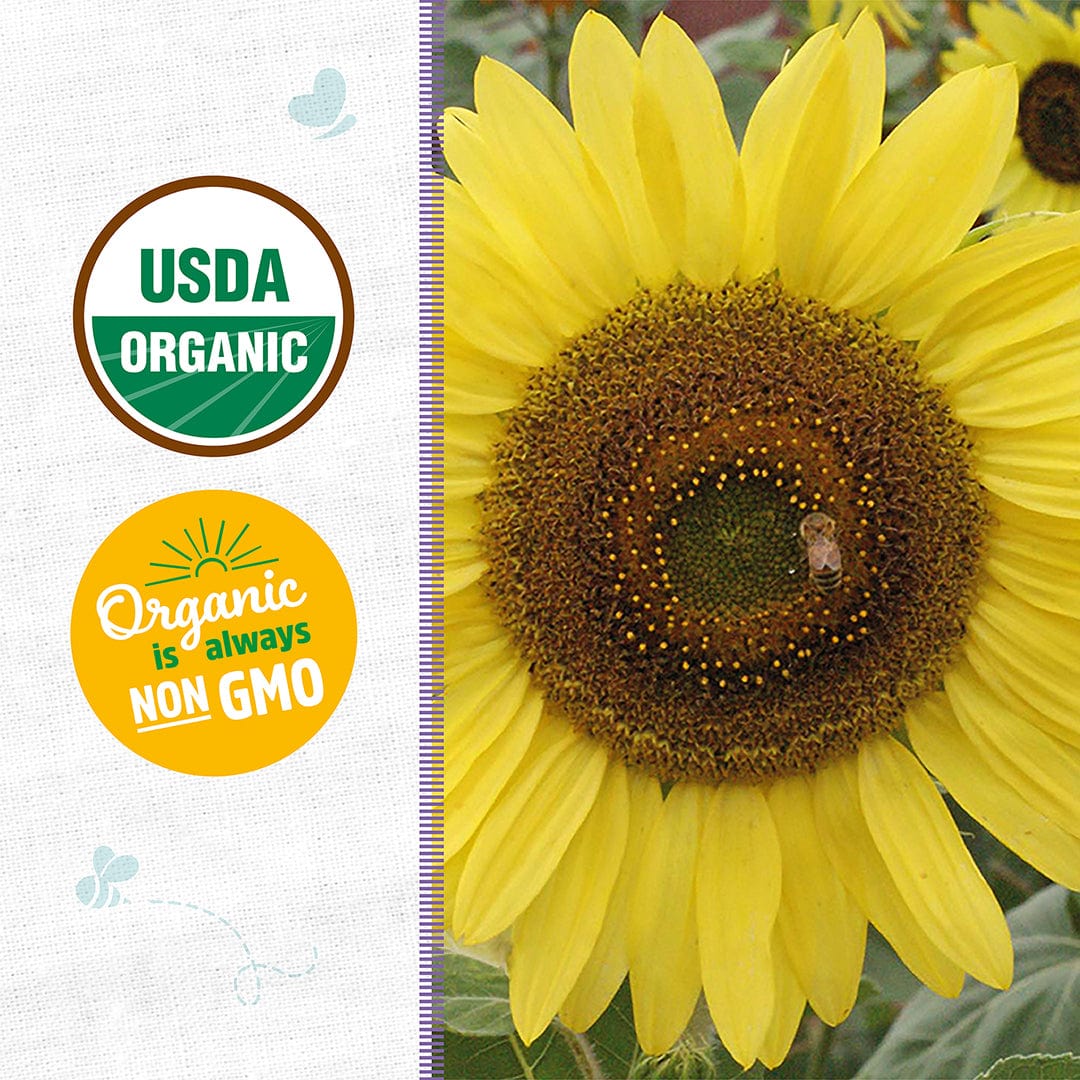 USDA
ORGANIC

Organic
is always
NON GMO