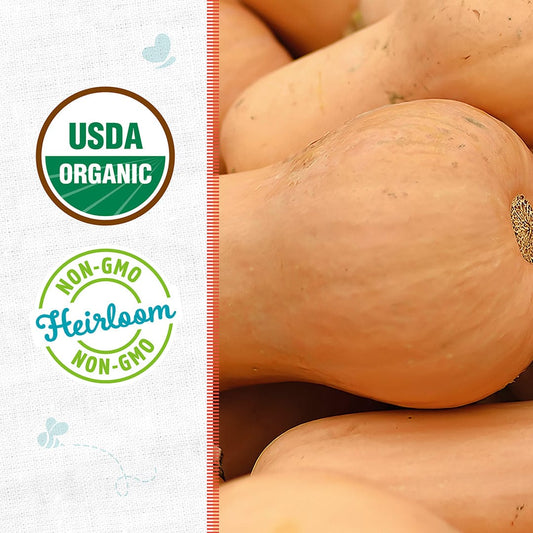 USDA
ORGANIC

NON-GMO
Heirloom
NON-GMO