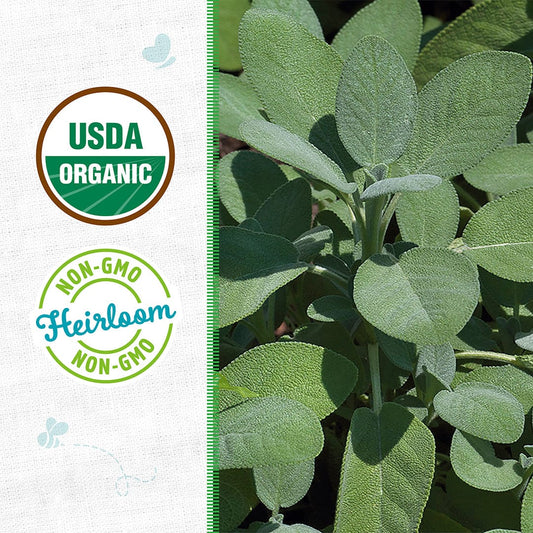 USDA
ORGANIC

NON-GMO
Heirloom
NON-GMO