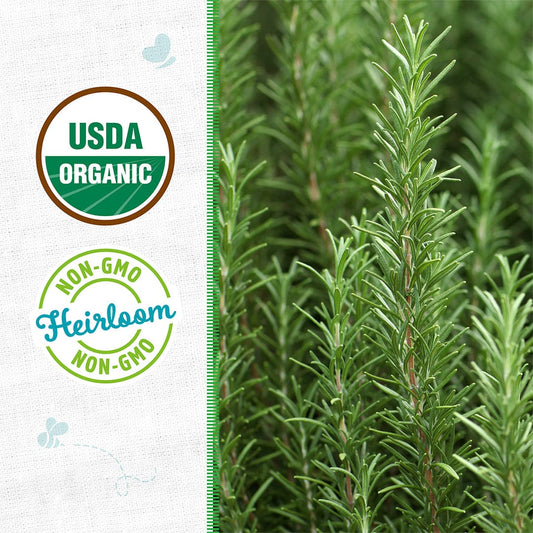 USDA
ORGANIC

NON-GMO
Heirloom
NON-GMO