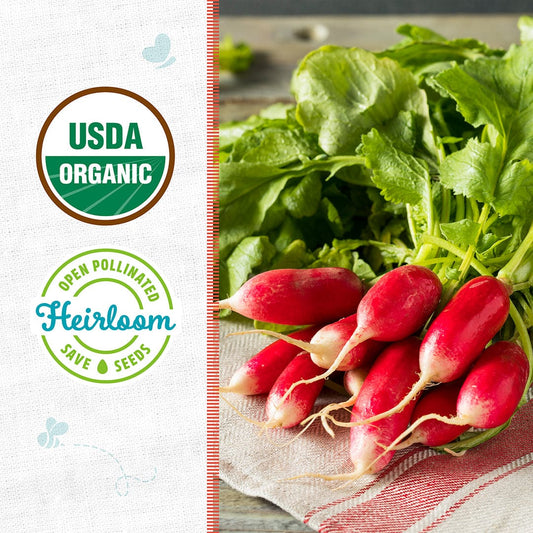 USDA
ORGANIC

OPEN POLLINATED
Heirloom
SAVE SEEDS