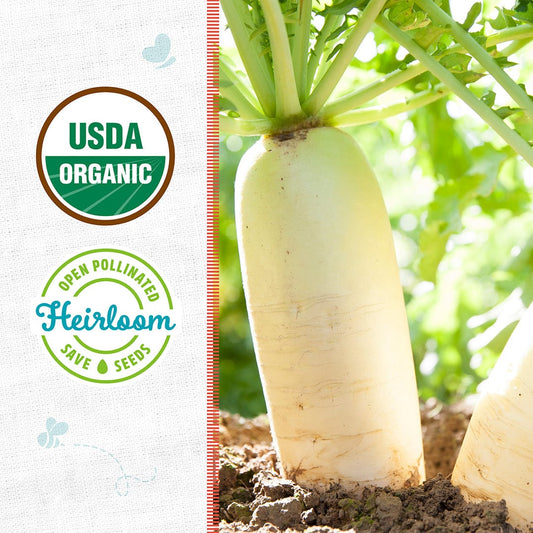 USDA
ORGANIC

OPEN POLLINATED
Heirloom
SAVE SEEDS