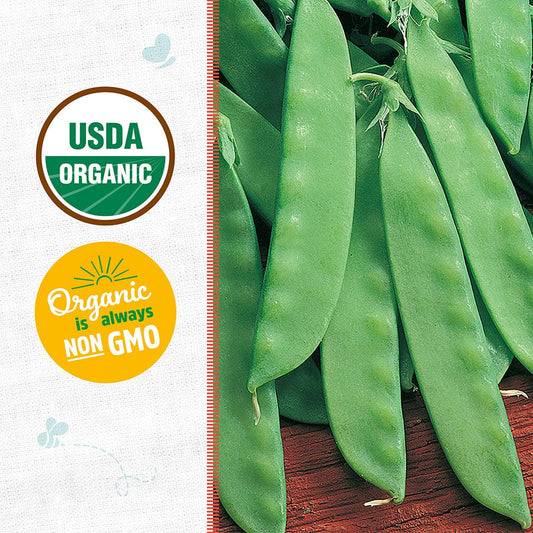 USDA
ORGANIC

Organic
is always
NON GMO