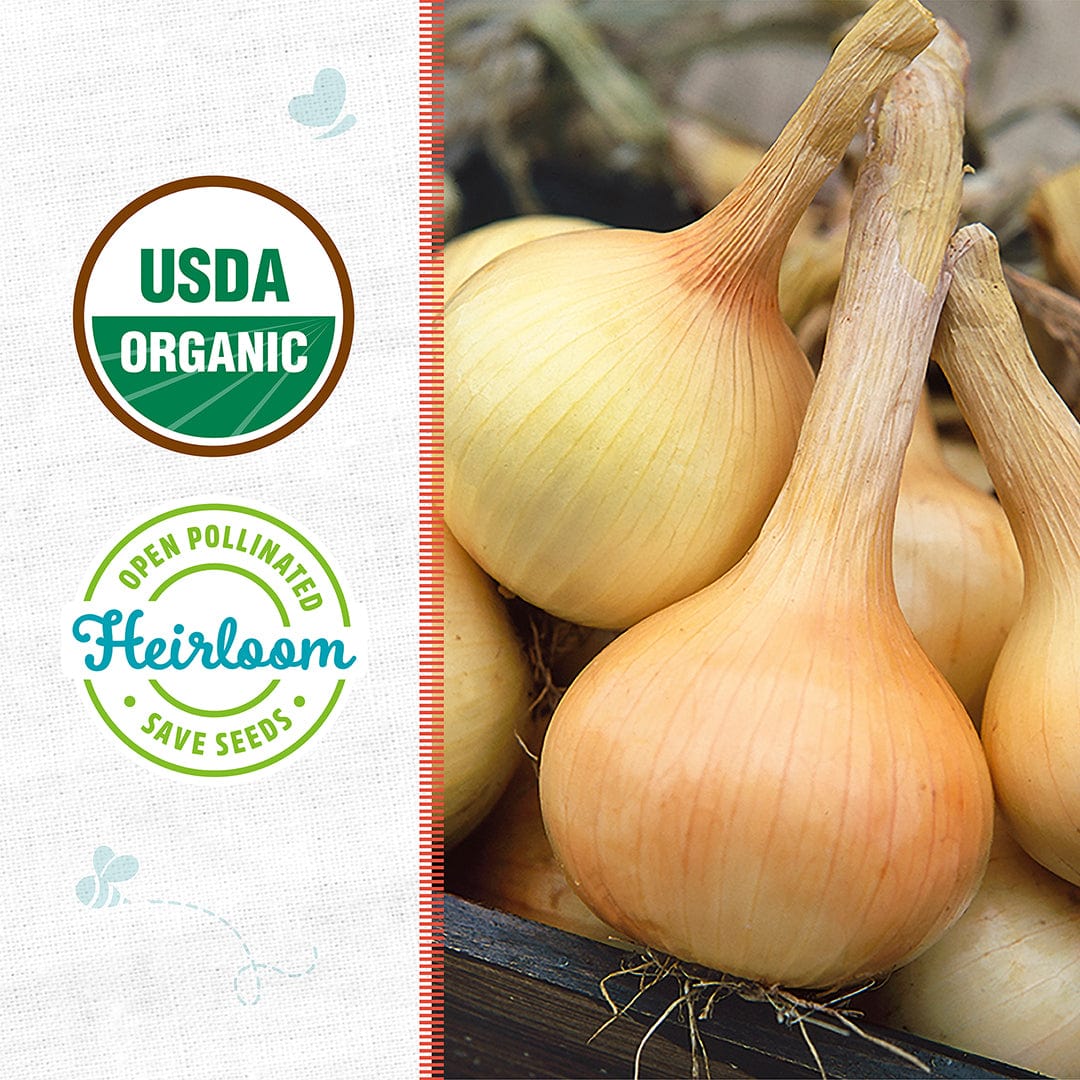 USDA
ORGANIC

OPEN POLLINATED
Heirloom
SAVE SEEDS