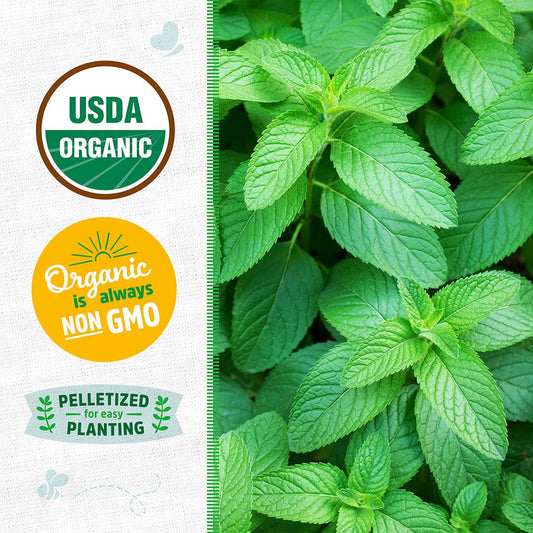 USDA
ORGANIC

Organic
is always
NON GMO

PELLETIZED
for easy
PLANTING