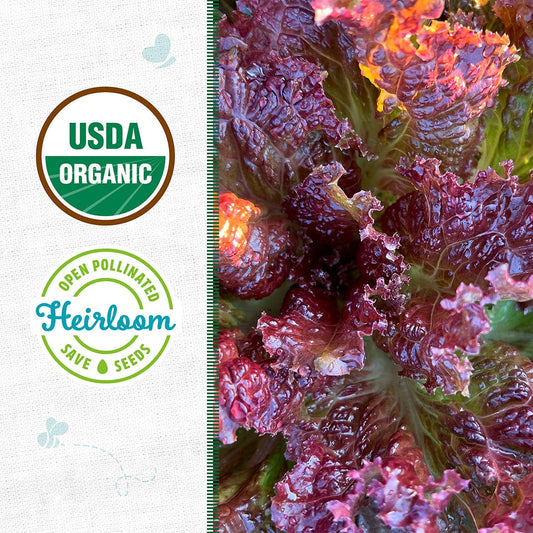 USDA
ORGANIC

OPEN POLLINATED
Heirloom
SAVE SEEDS