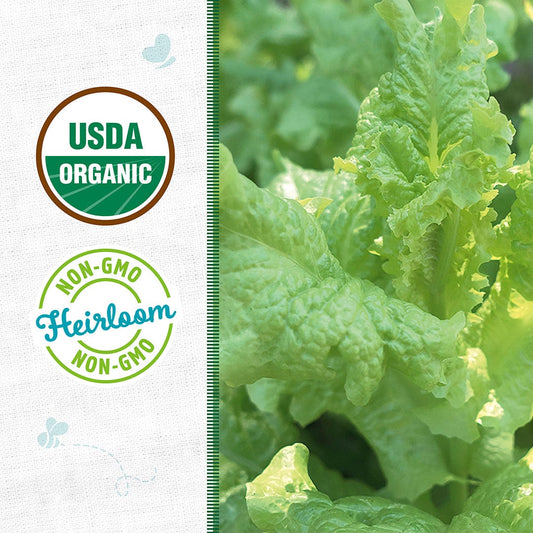 USDA
ORGANIC

NON-GMO
Heirloom
NON-GMO