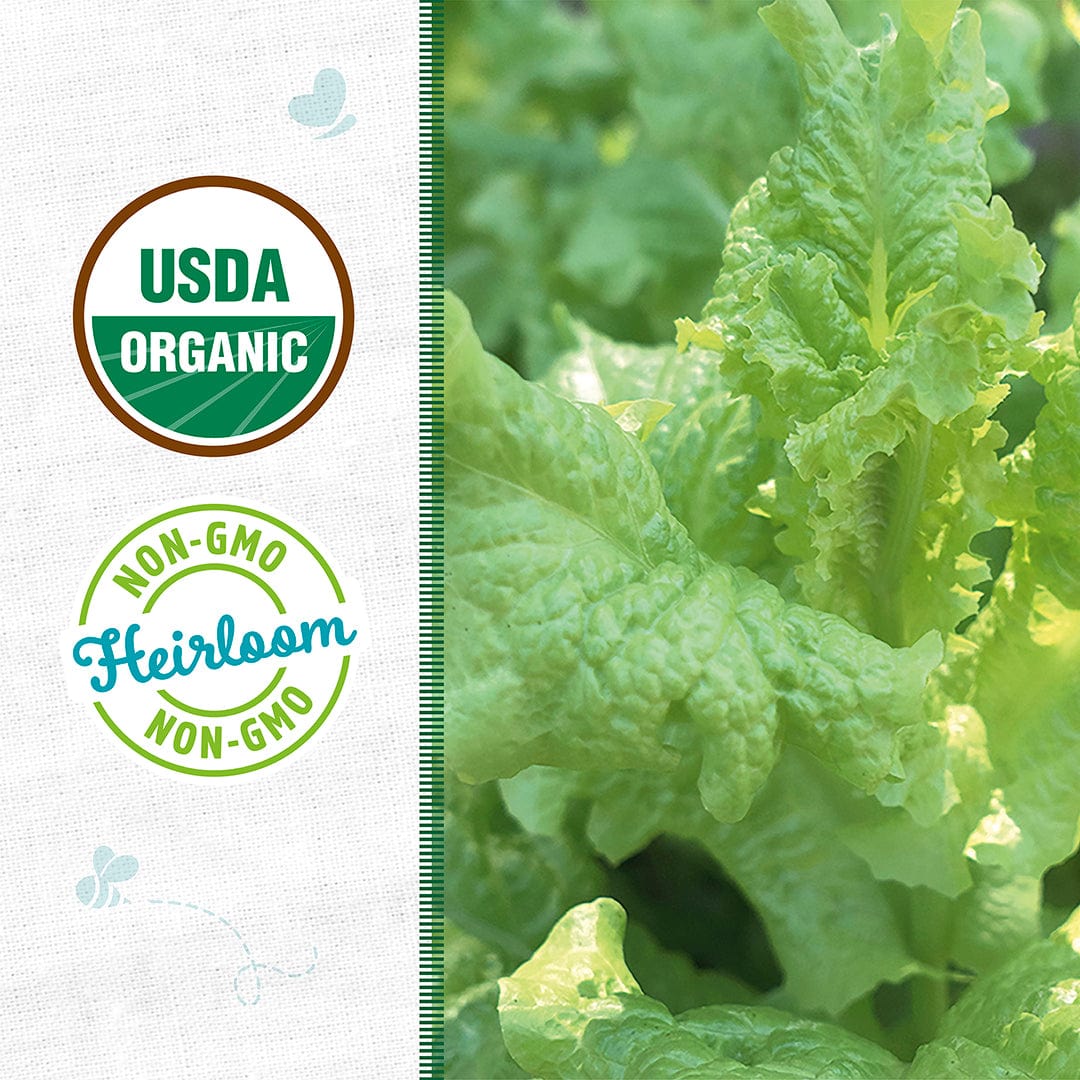 USDA
ORGANIC

NON-GMO
Heirloom
NON-GMO