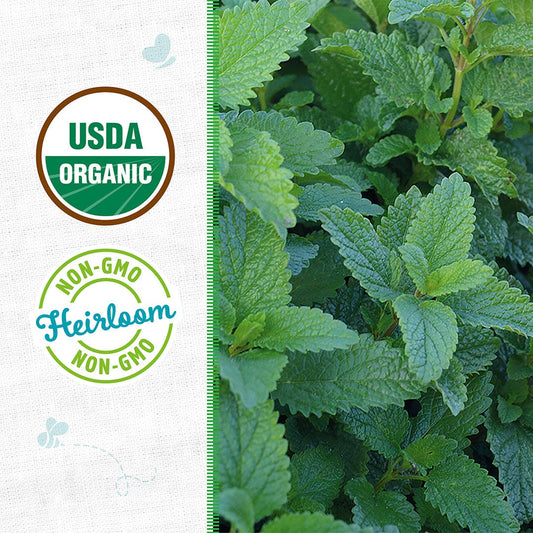 USDA
ORGANIC

NON-GMO
Heirloom
NON-GMO