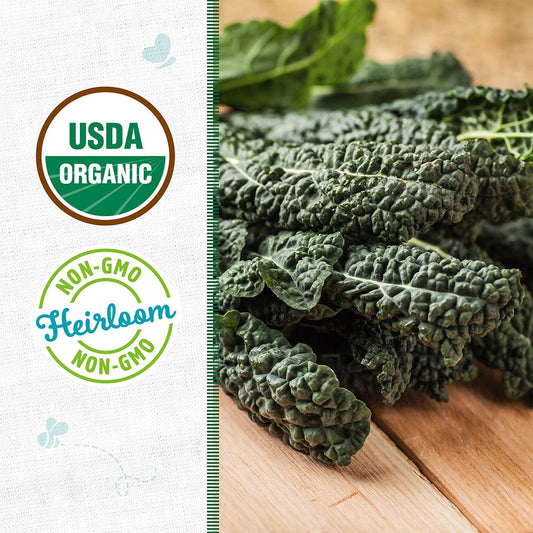 USDA
ORGANIC

NON-GMO
Heirloom
NON-GMO