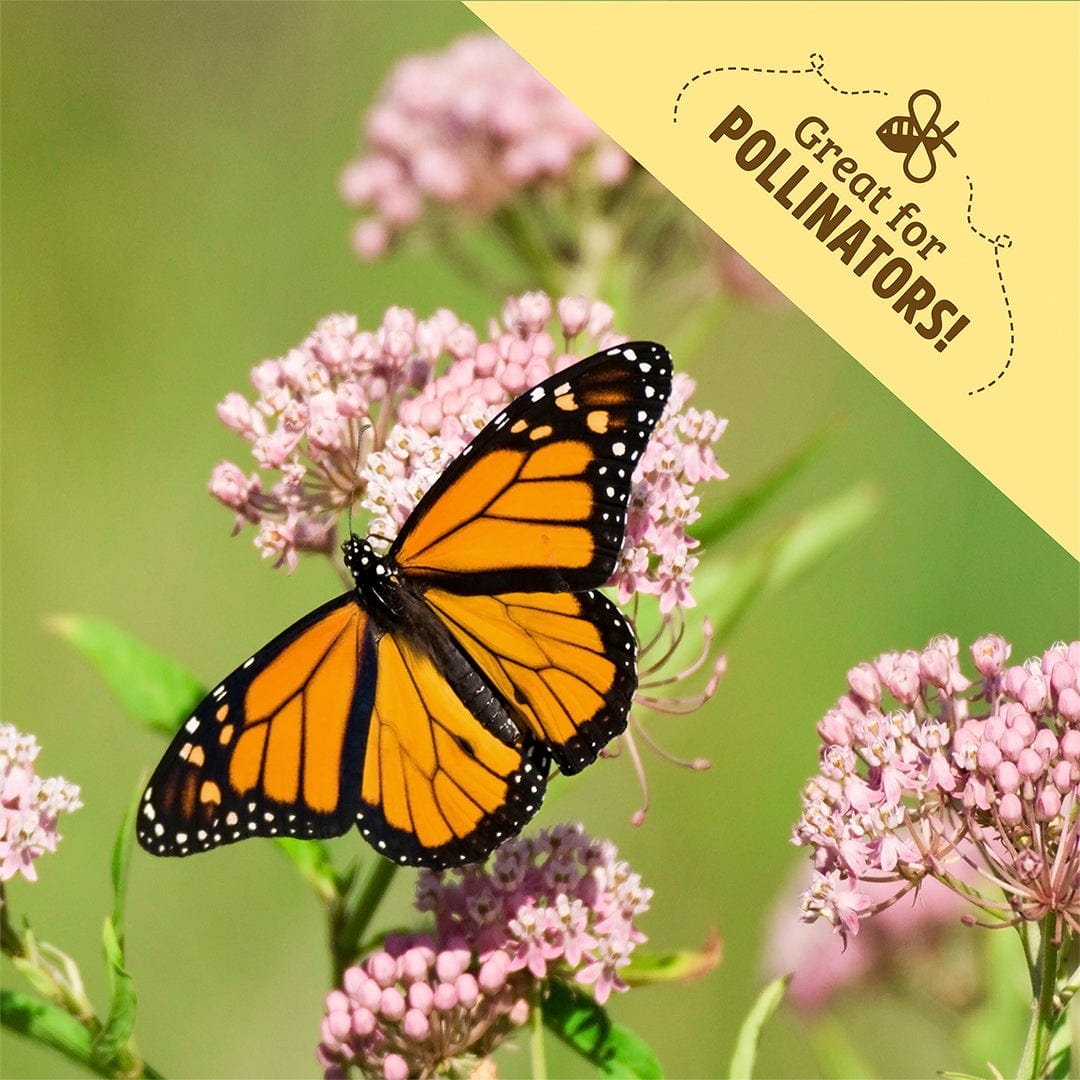 Great for POLLINATORS!