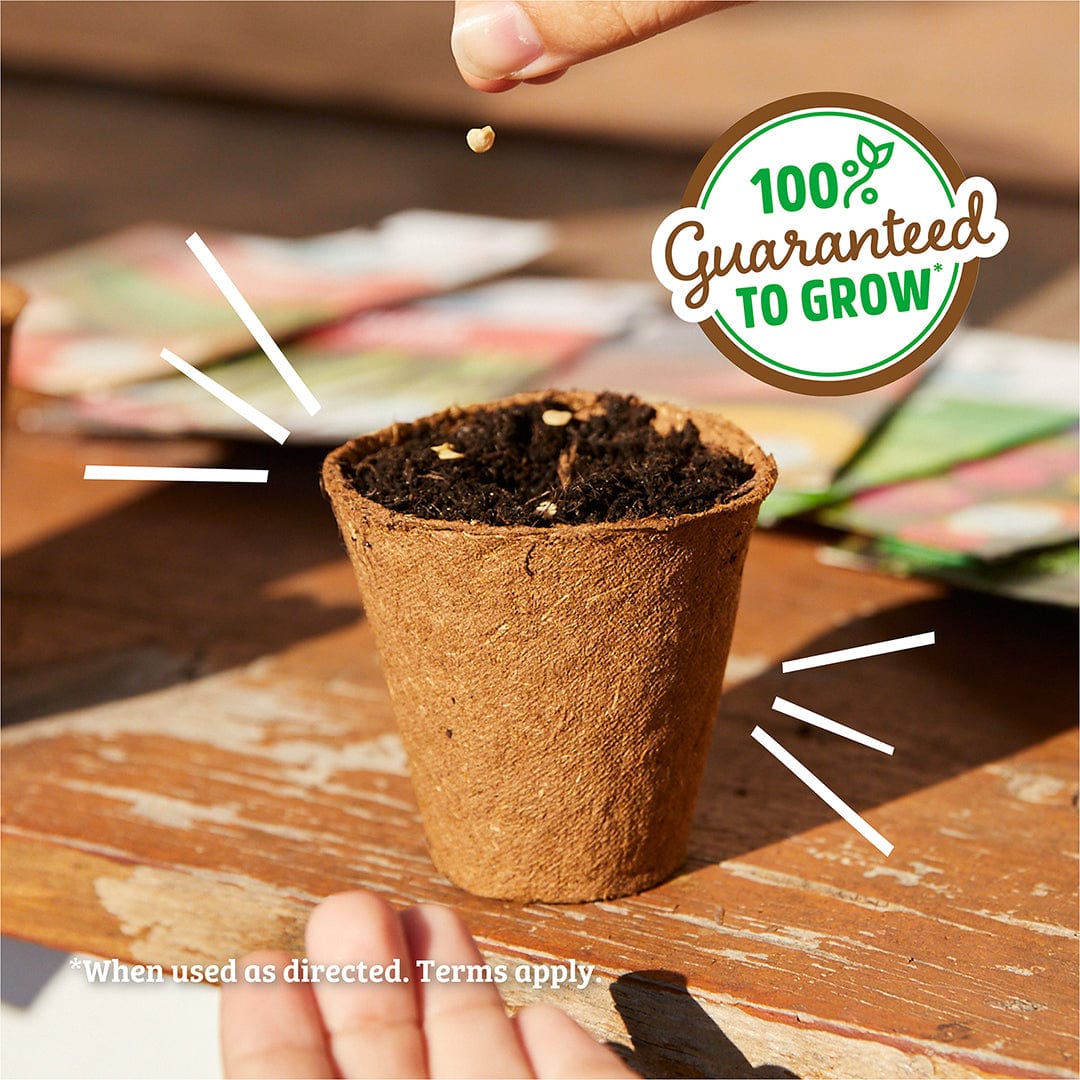 100%
Guaranteed
TO GROW*

*When used as directed. Terms apply.