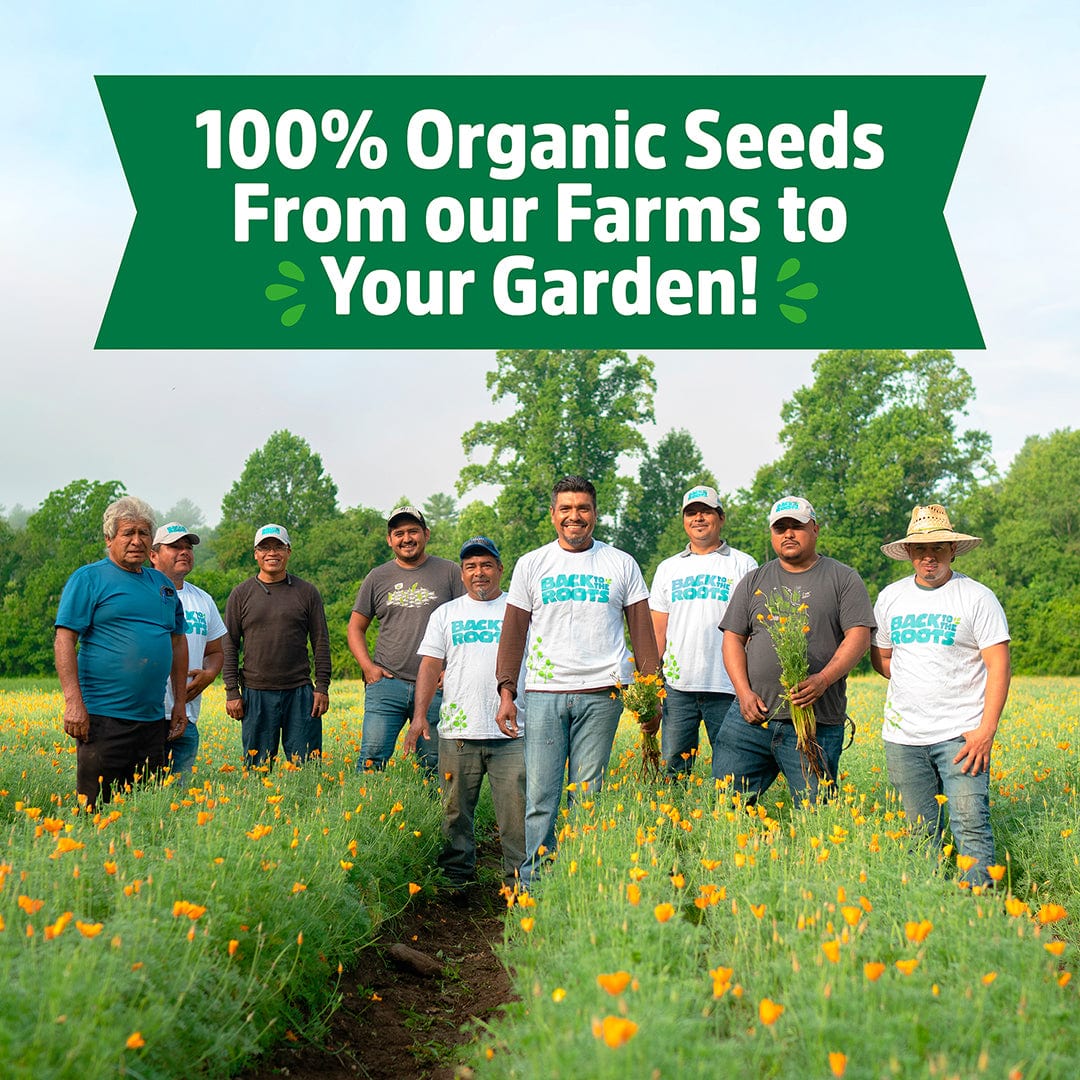 100% Organic Seeds From our Farms to Your Garden!

BACK TO THE ROOTS

BACK TO THE ROOTS

BACK TO THE ROOTS

BACK TO THE ROOTS