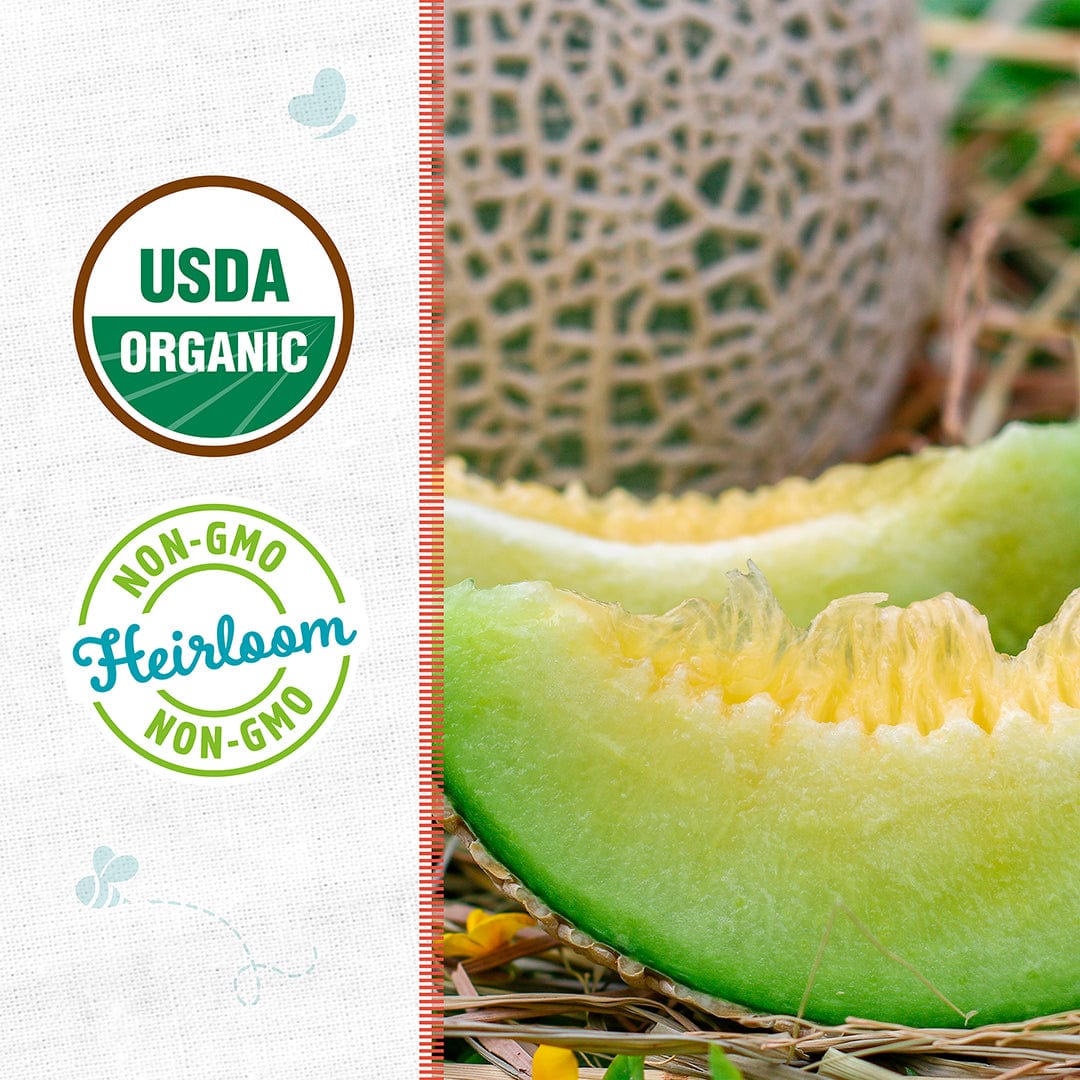 USDA
ORGANIC

NON-GMO
Heirloom
NON-GMO