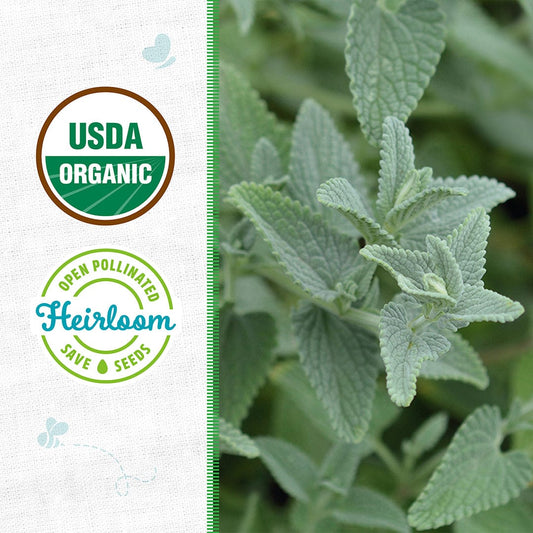 USDA
ORGANIC

OPEN POLLINATED
Heirloom
SAVE SEEDS