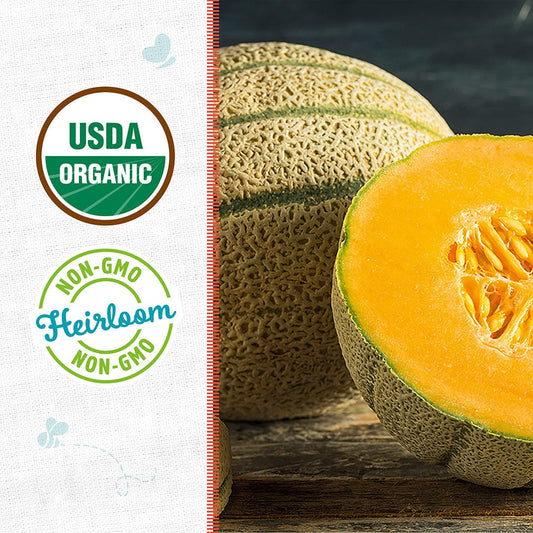 USDA
ORGANIC

NON-GMO
Heirloom
NON-GMO