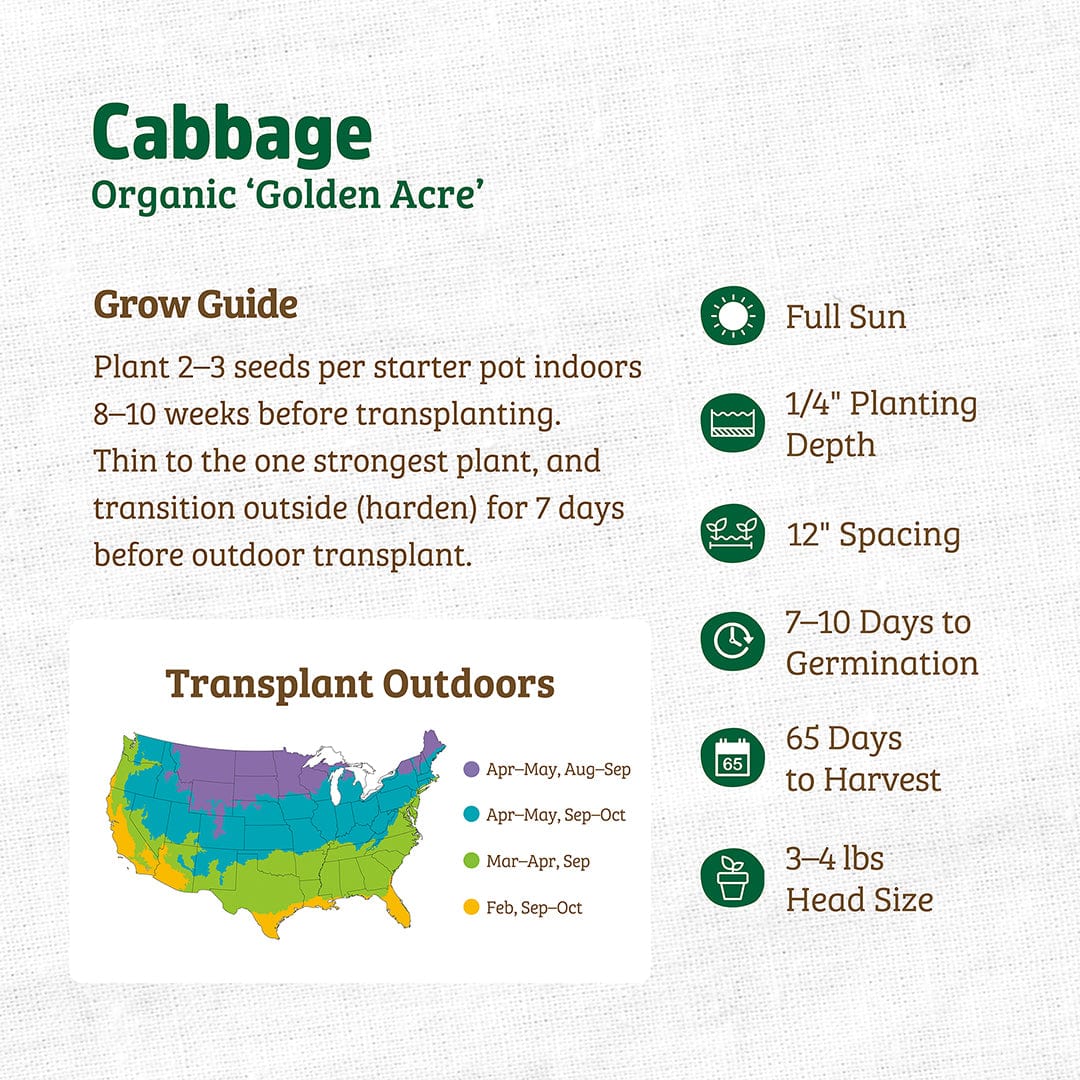 Cabbage
Organic ‘Golden Acre’

Grow Guide
Plant 2–3 seeds per starter pot indoors 8–10 weeks before transplanting. Thin to the one strongest plant, and transition outside (harden) for 7 days before outdoor transplant.

Transplant Outdoors

Apr–May, Aug–Sep
Apr–May, Sep–Oct
Mar–Apr, Sep
Feb, Sep–Oct

Full Sun

1/4" Planting Depth

12" Spacing

7–10 Days to Germination

65

65 Days to Harvest

3–4 lbs Head Size