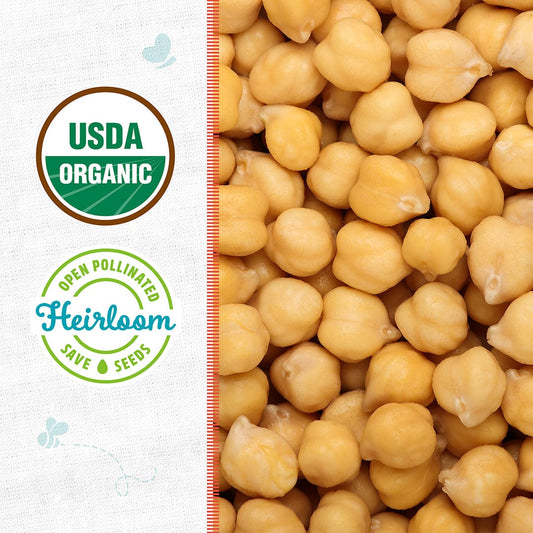 USDA
ORGANIC

OPEN POLLINATED
Heirloom
SAVE SEEDS