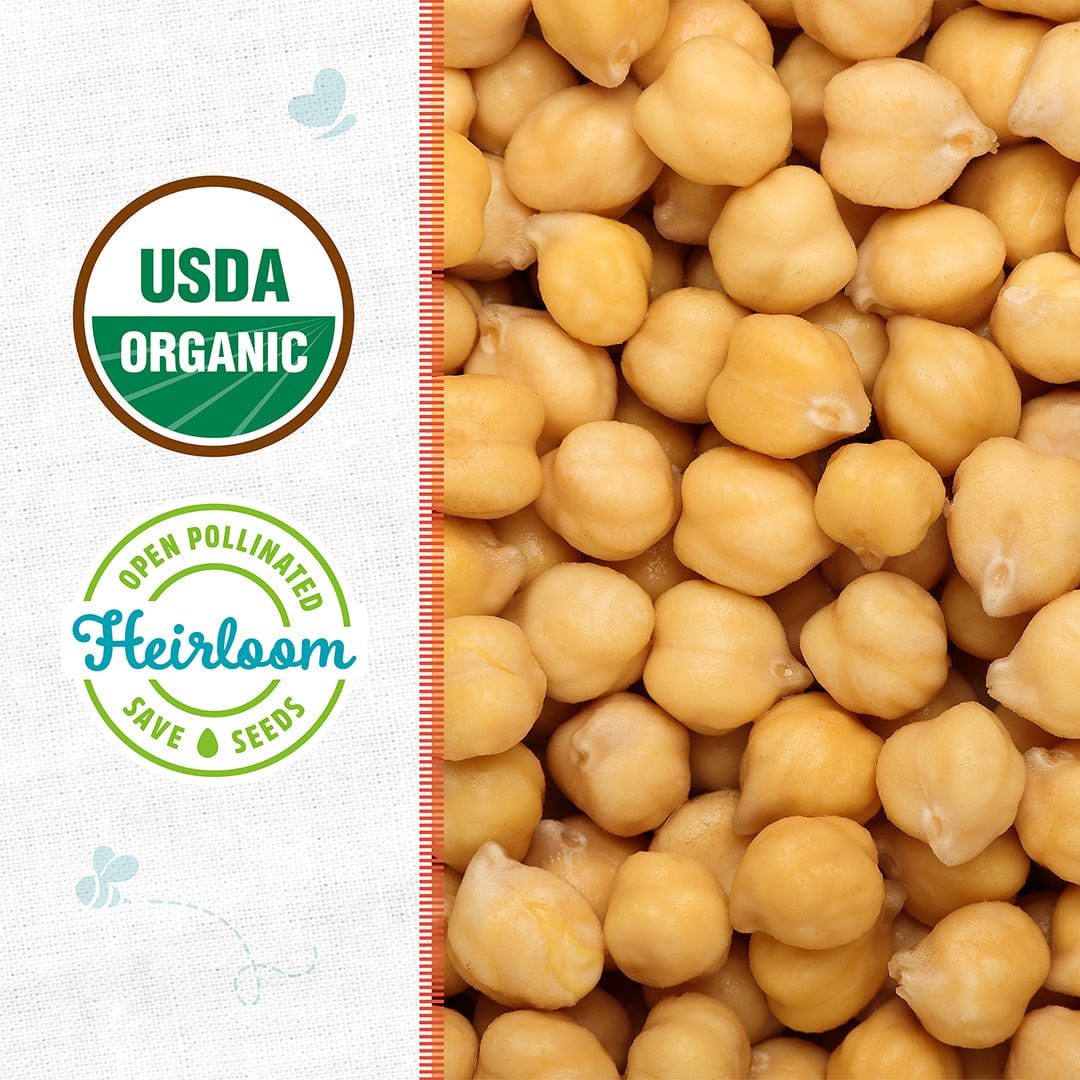 USDA
ORGANIC

OPEN POLLINATED
Heirloom
SAVE SEEDS