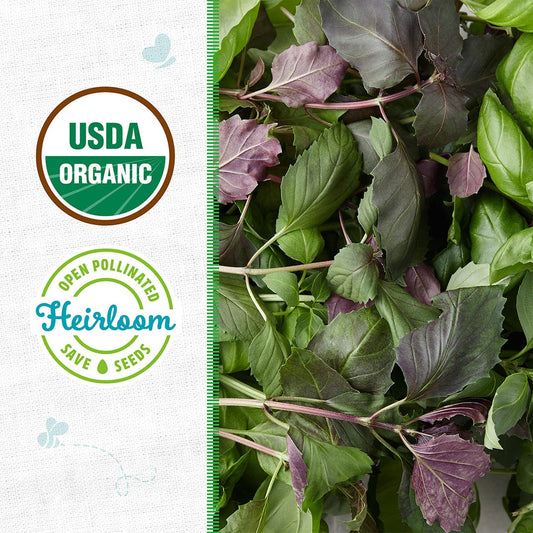 USDA
ORGANIC

OPEN POLLINATED
Heirloom
SAVE SEEDS