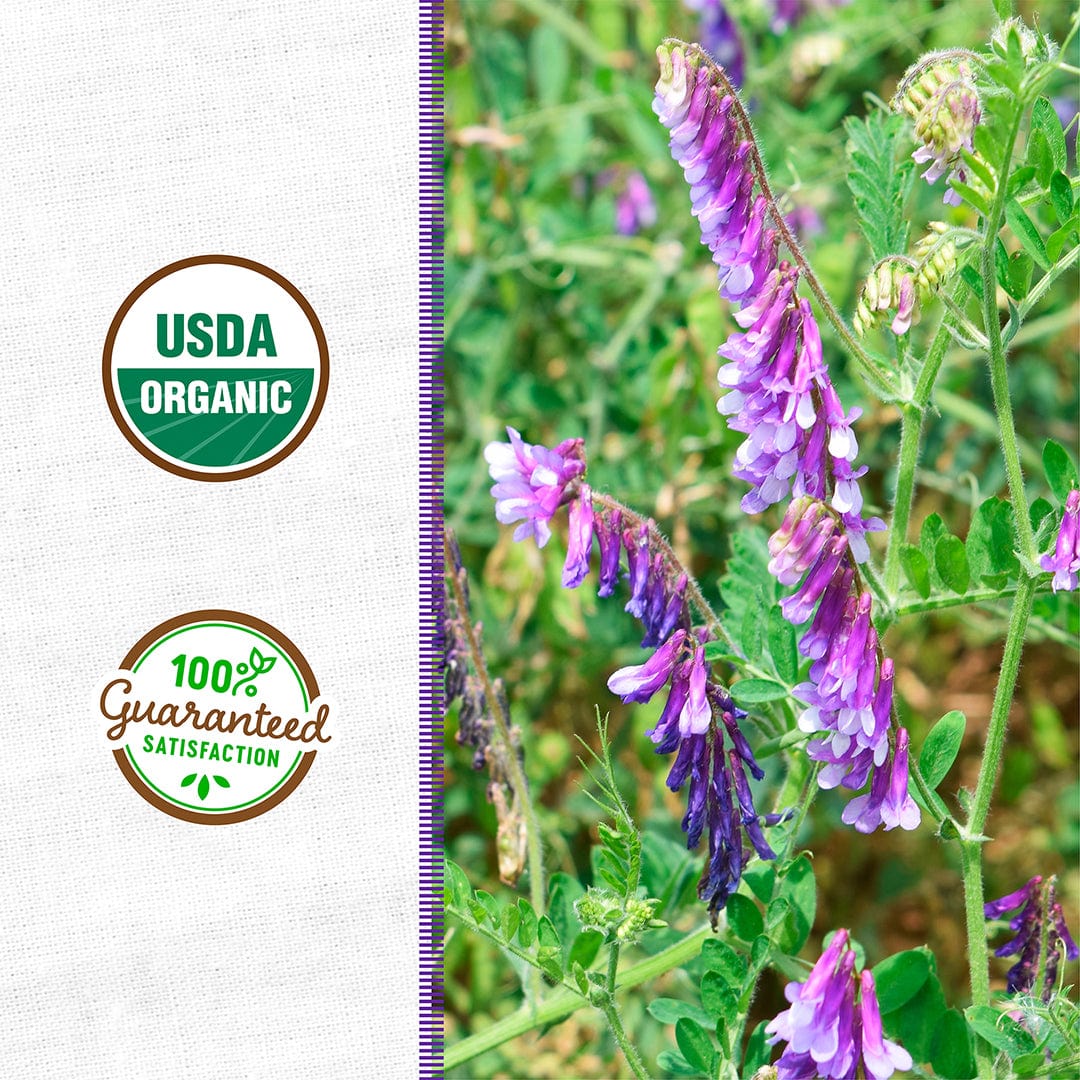 USDA
ORGANIC

100%
Guaranteed
SATISFACTION