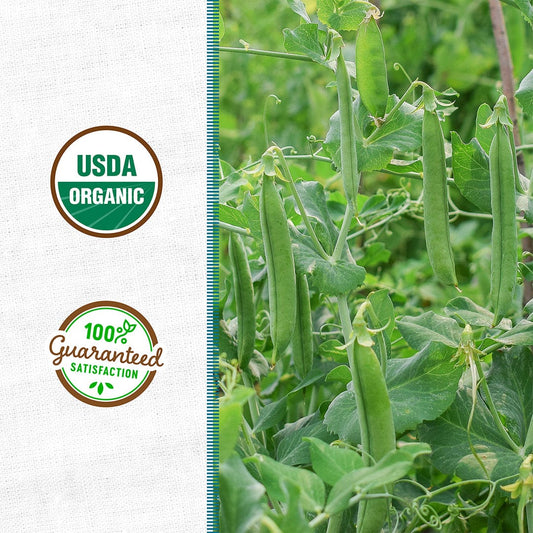 USDA
ORGANIC

100%
Guaranteed
SATISFACTION