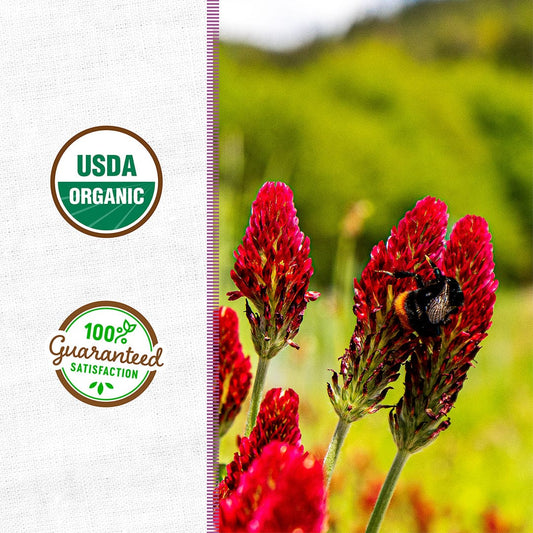 USDA
ORGANIC

100%
Guaranteed
SATISFACTION