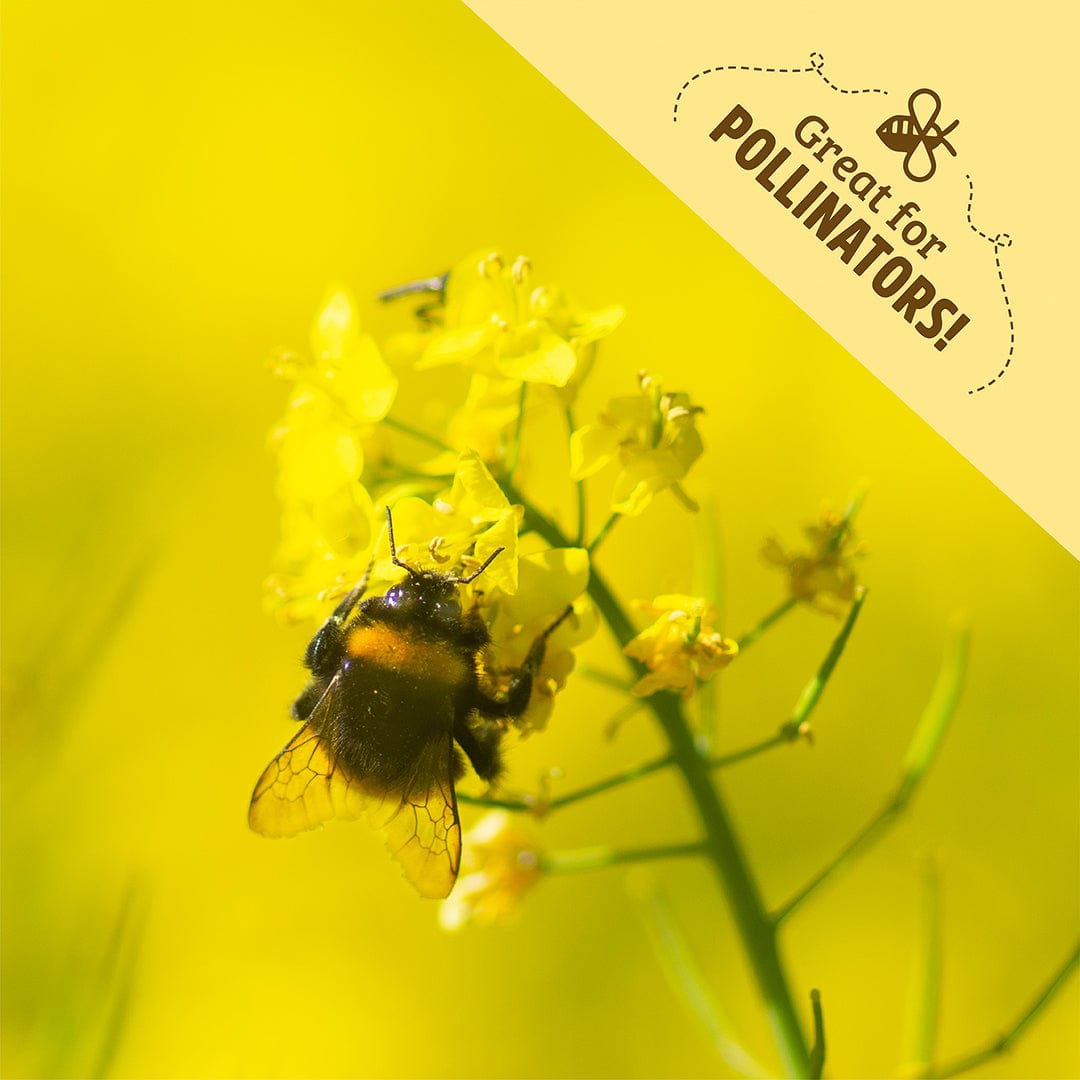 Great for POLLINATORS!