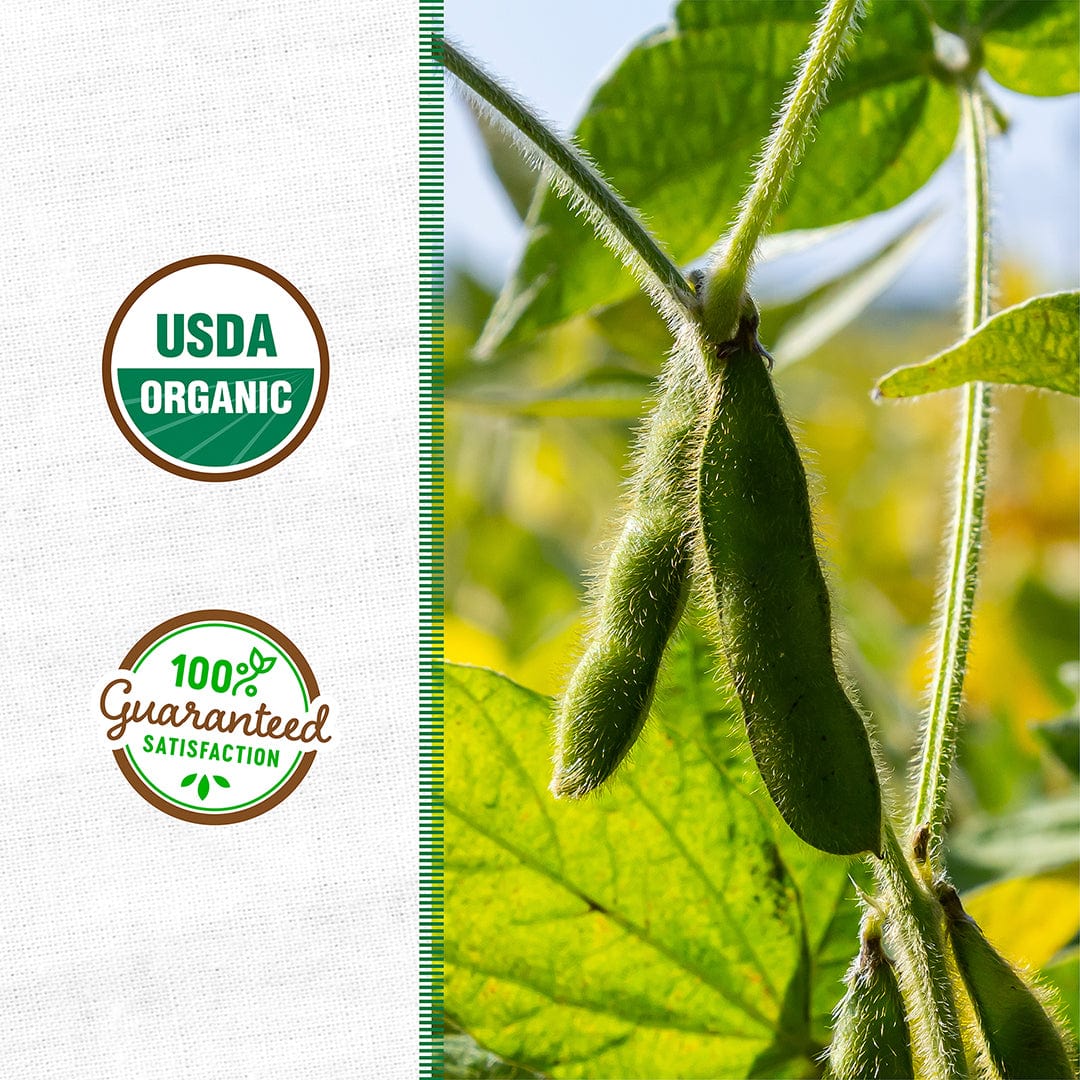 USDA
ORGANIC

100%
Guaranteed
SATISFACTION