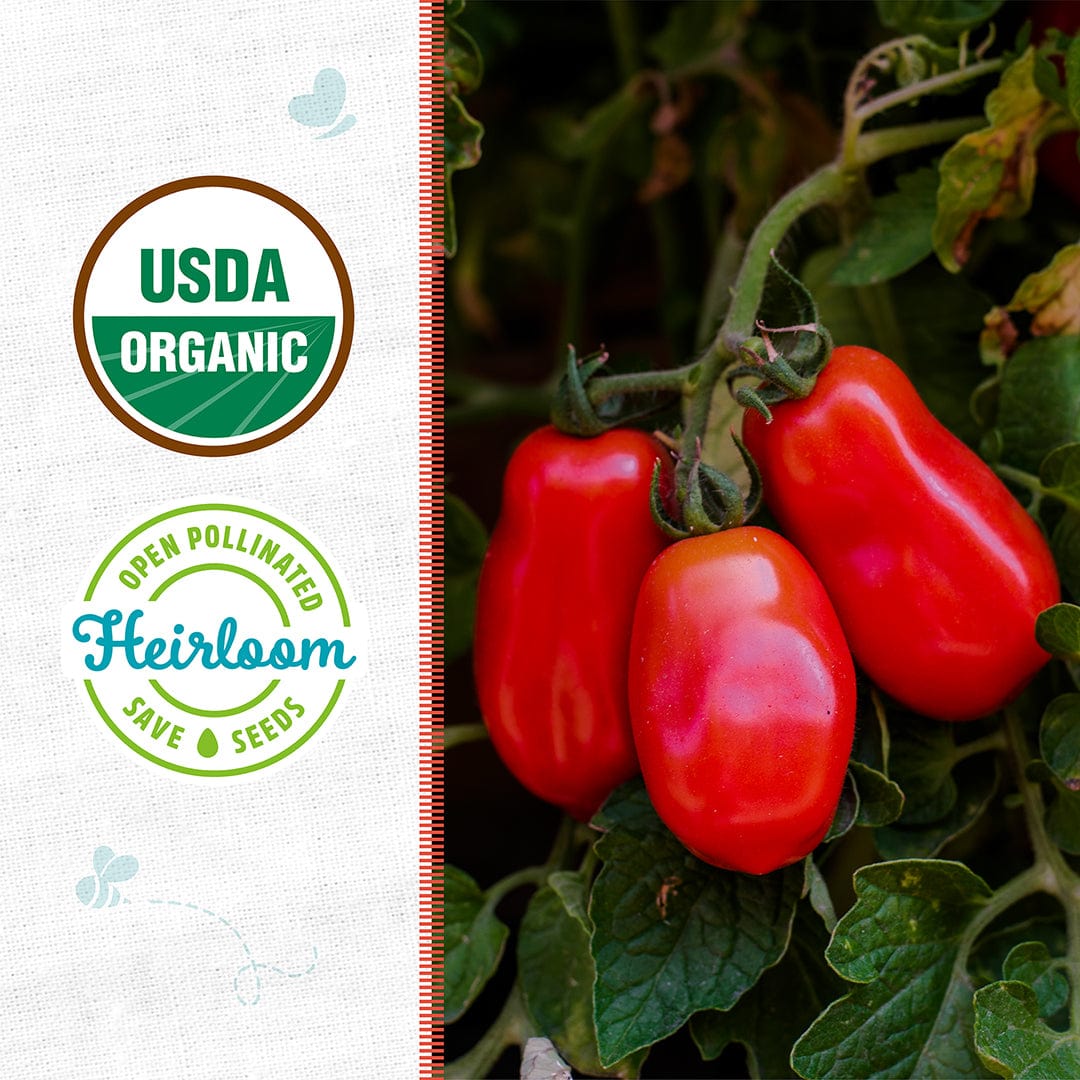 USDA
ORGANIC

OPEN POLLINATED
Heirloom
SAVE SEEDS