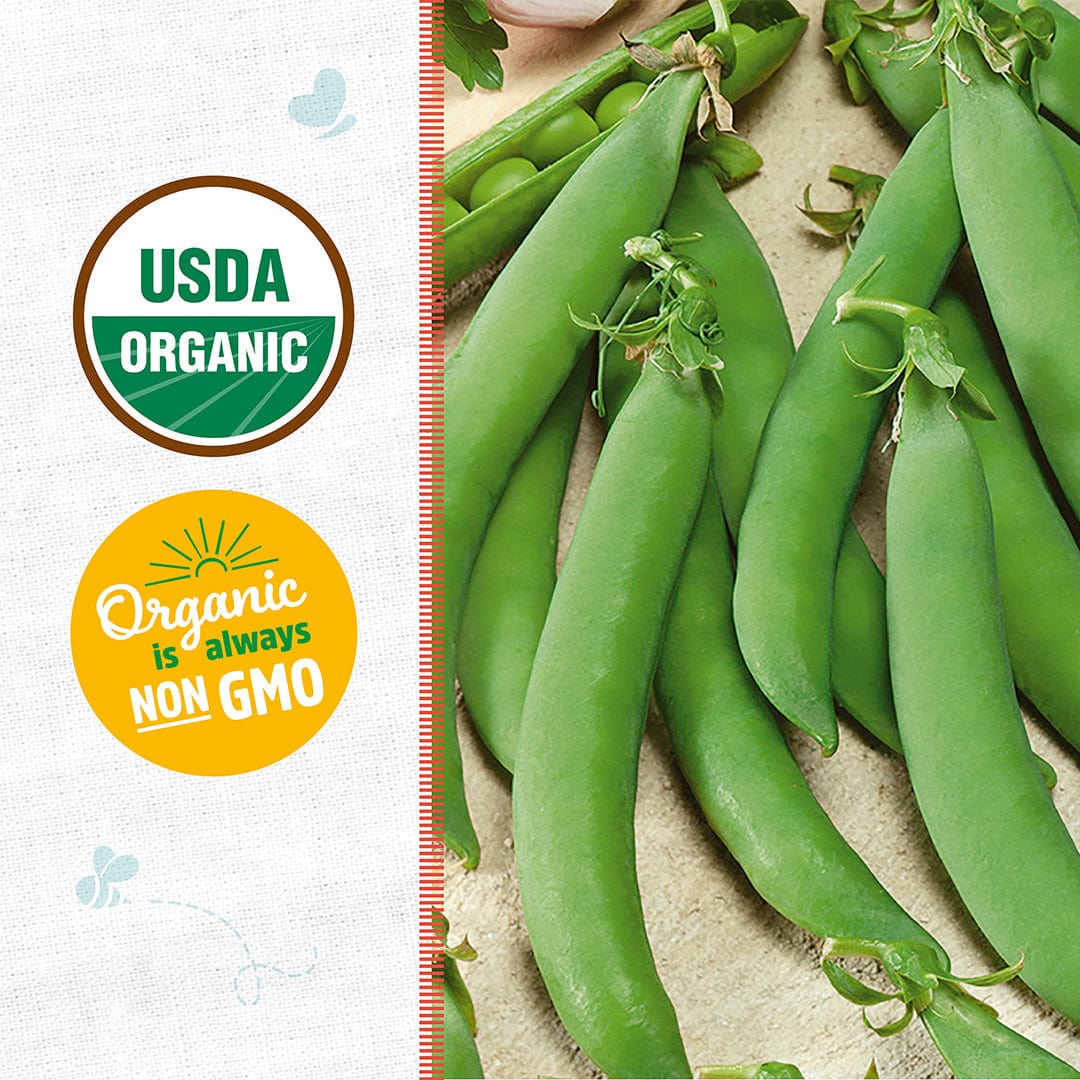 USDA
ORGANIC

Organic
is always
NON GMO