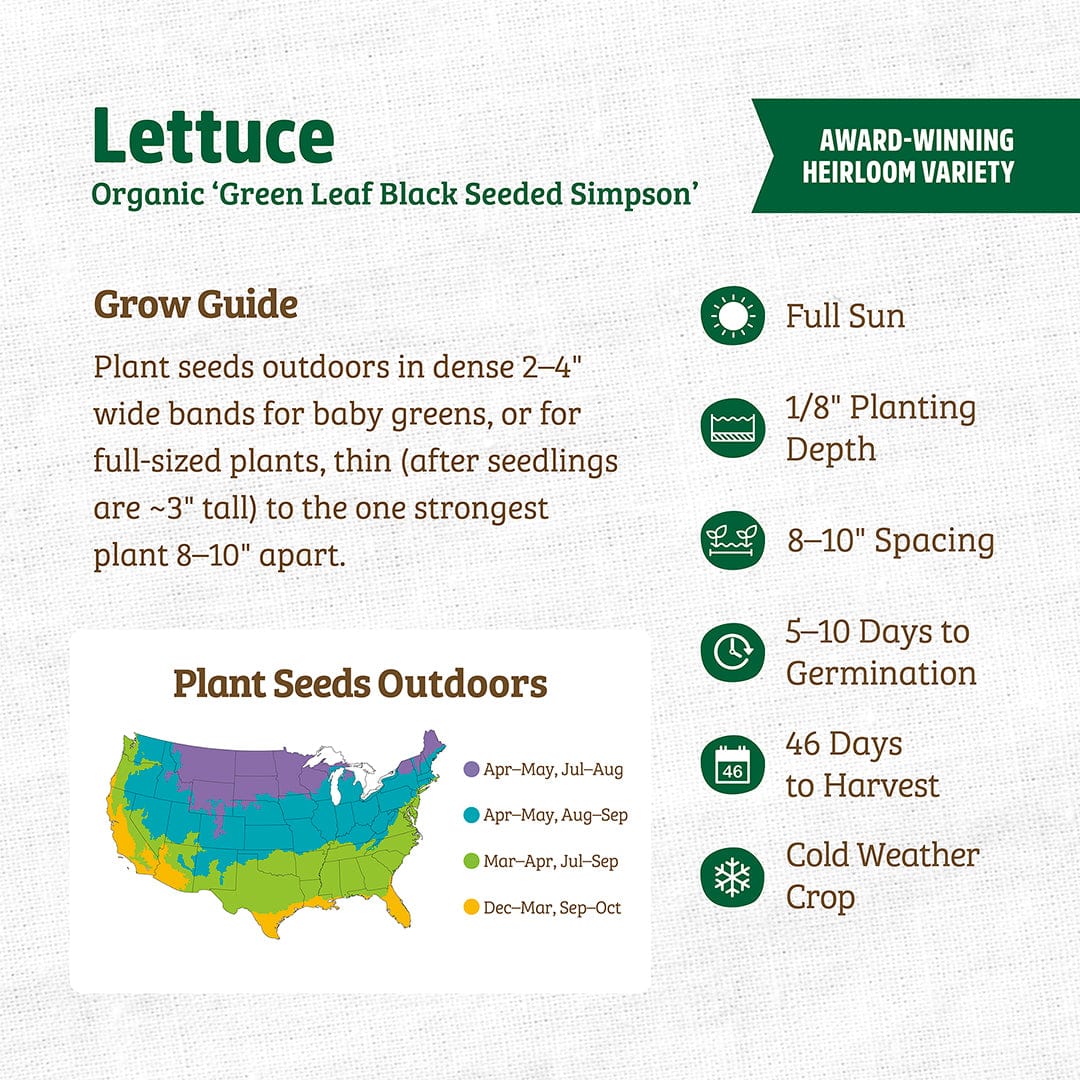 Lettuce
Organic ‘Green Leaf Black Seeded Simpson’

AWARD-WINNING HEIRLOOM VARIETY

Grow Guide

Plant seeds outdoors in dense 2–4" wide bands for baby greens, or for full-sized plants, thin (after seedlings are ~3" tall) to the one strongest plant 8–10" apart.

Plant Seeds Outdoors

Apr–May, Jul–Aug

Apr–May, Aug–Sep

Mar–Apr, Jul–Sep

Dec–Mar, Sep–Oct

Full Sun

1/8" Planting Depth

8–10" Spacing

5–10 Days to Germination

46

46 Days to Harvest

Cold Weather Crop