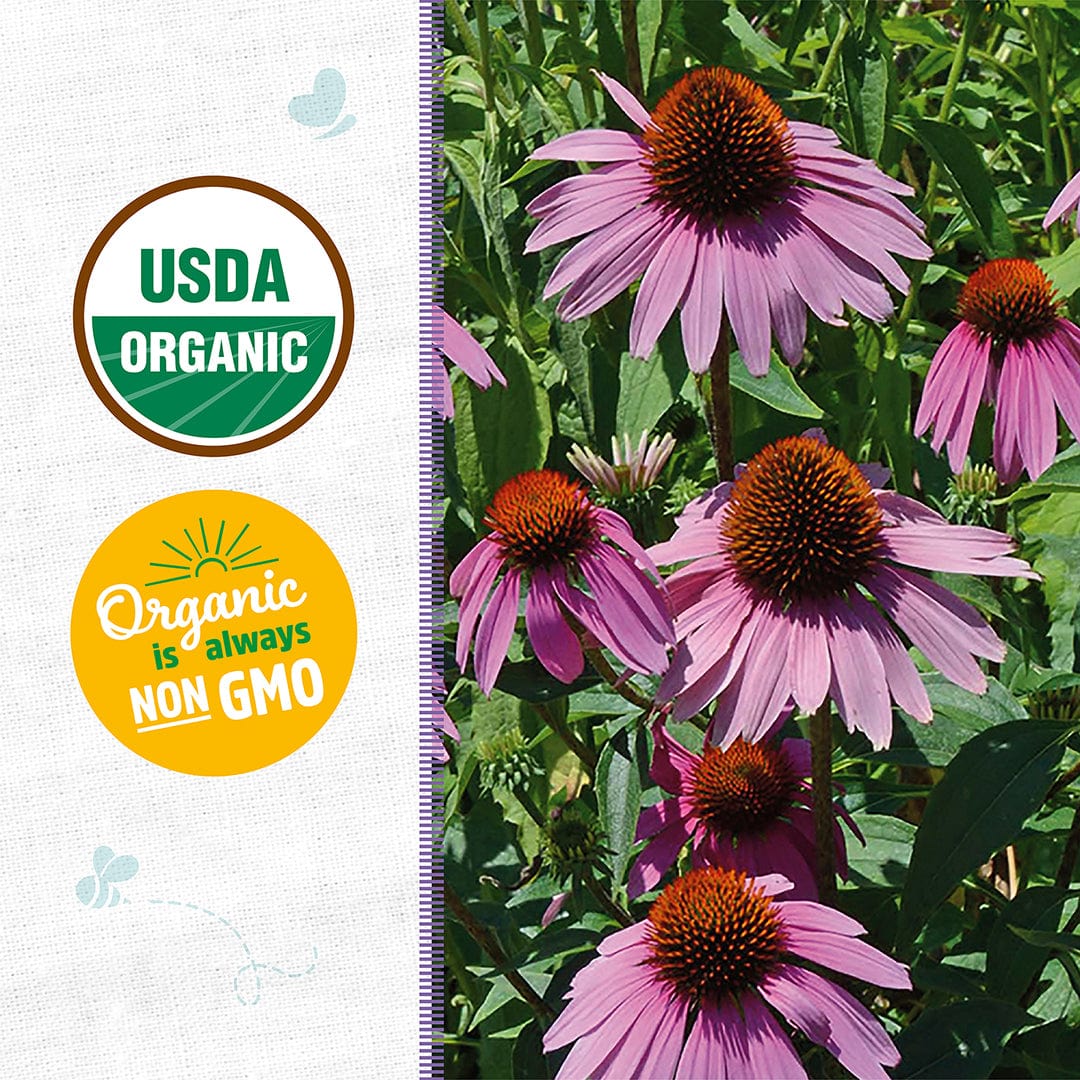 USDA
ORGANIC

Organic is always NON GMO