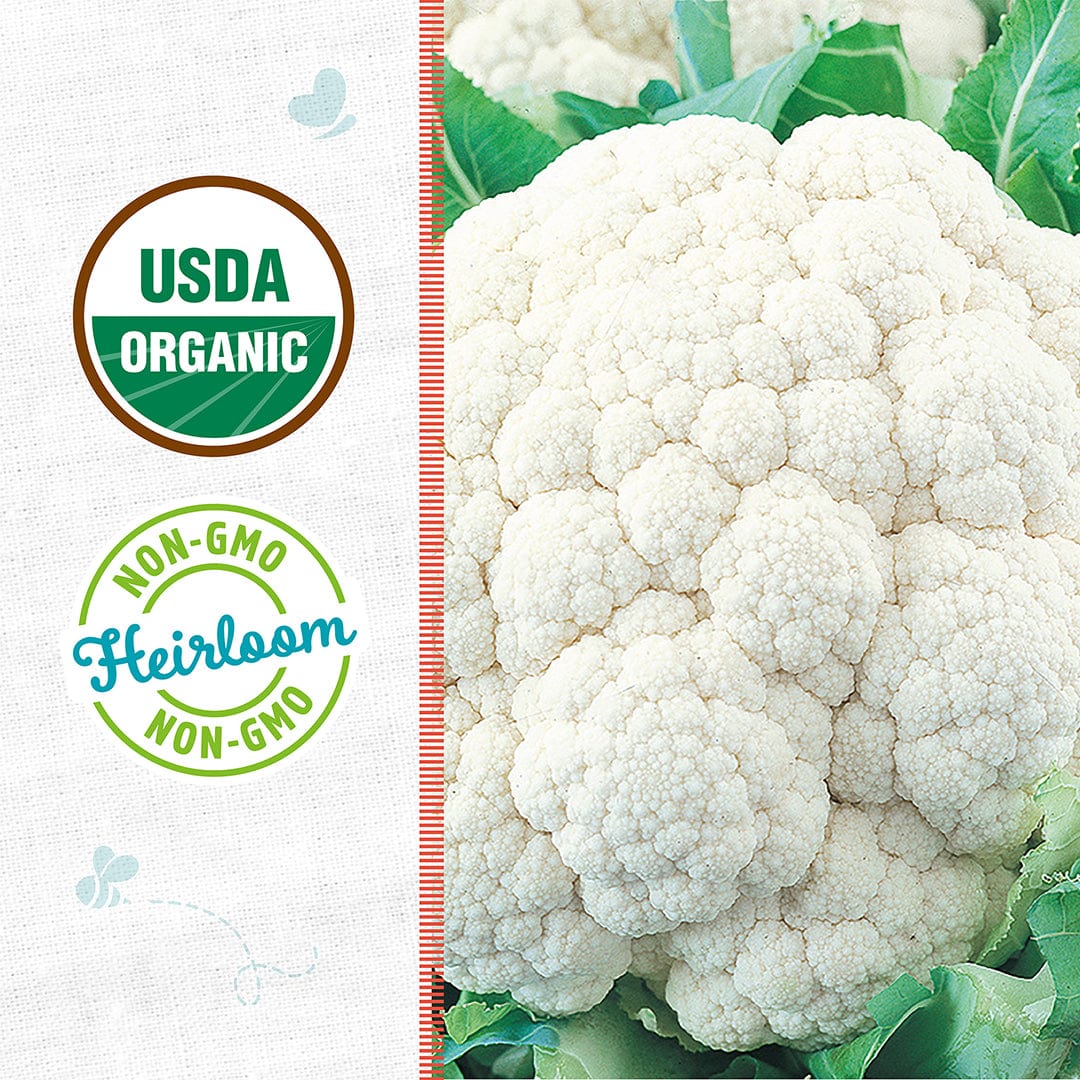 USDA
ORGANIC

NON-GMO
Heirloom
NON-GMO