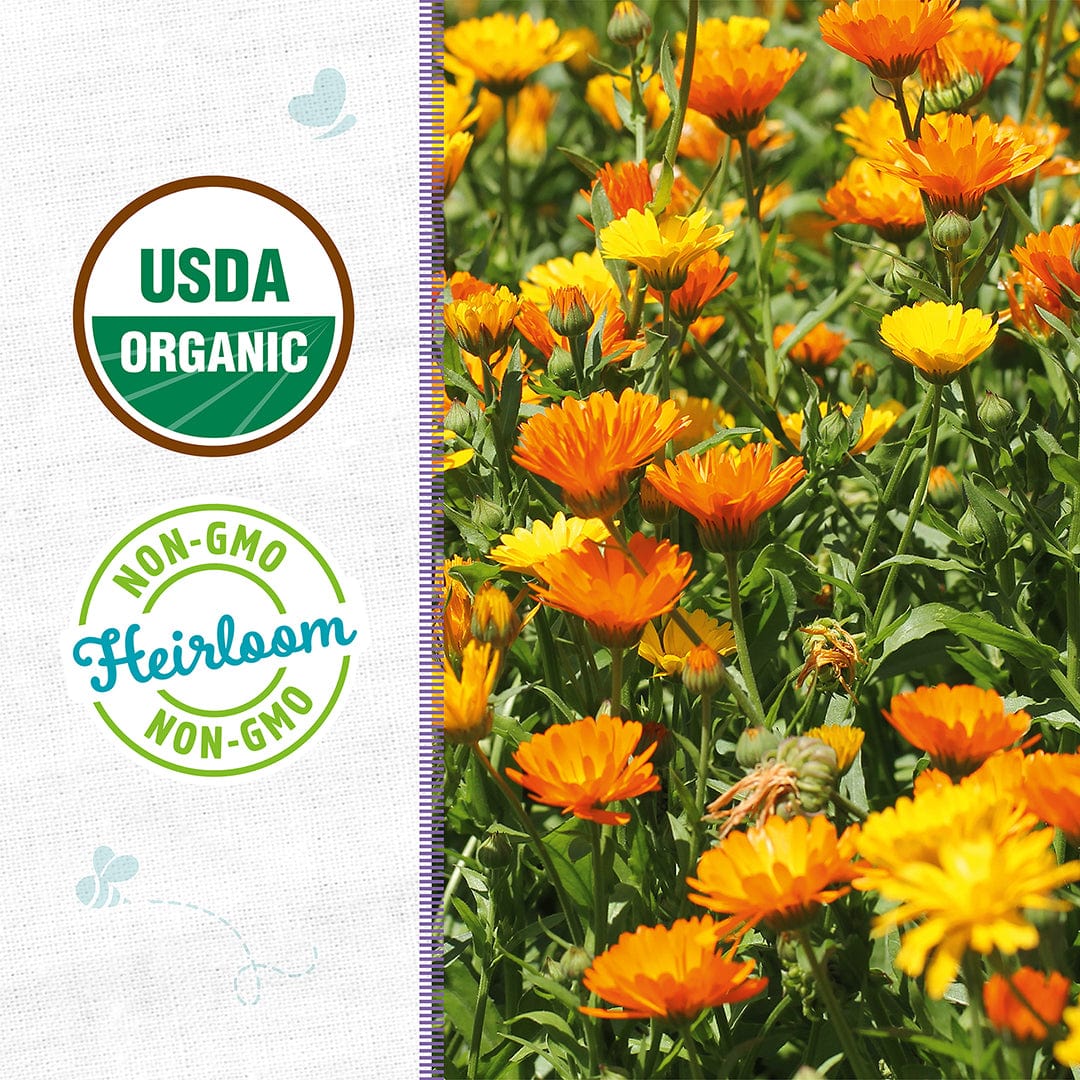 USDA
ORGANIC

NON-GMO
Heirloom
NON-GMO