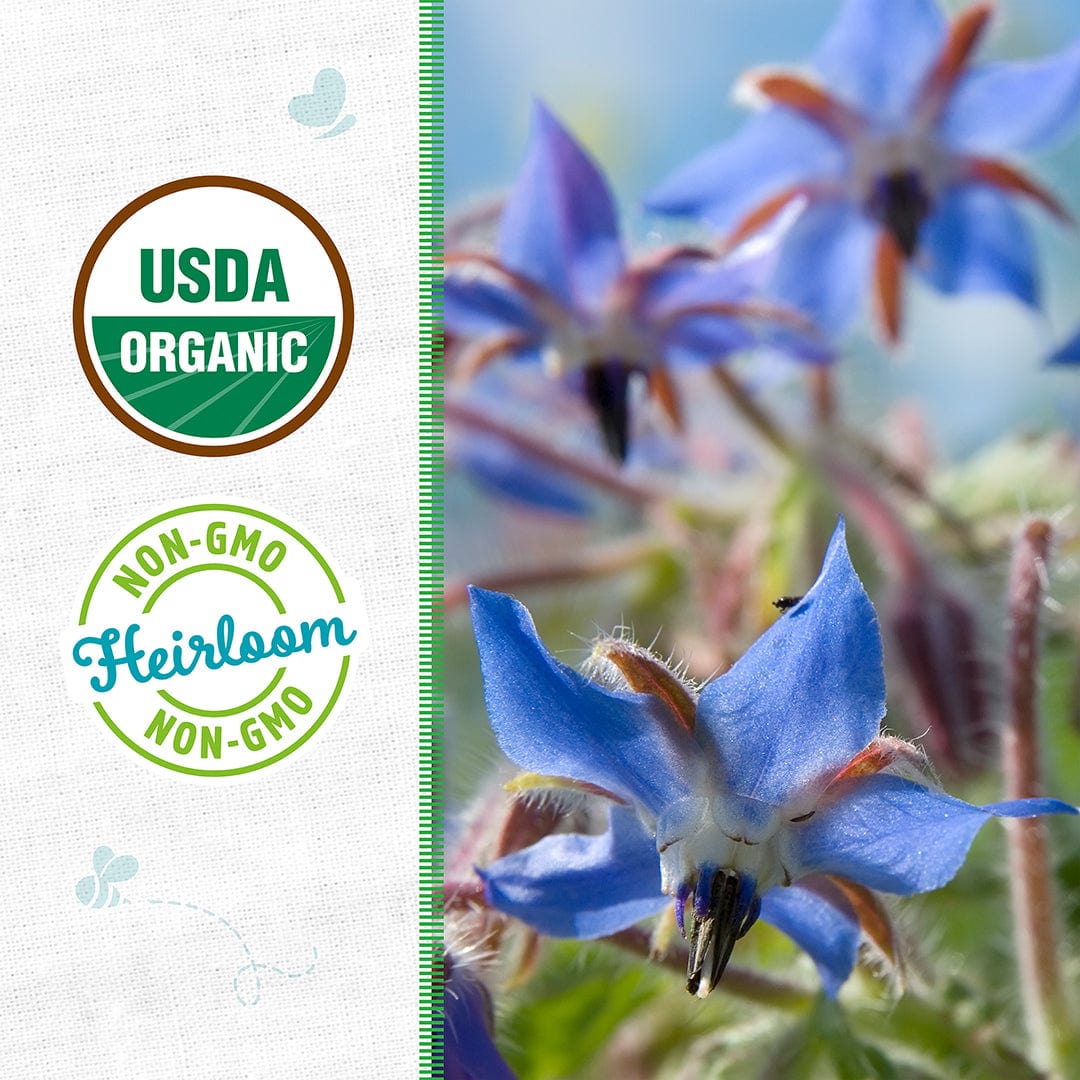 USDA
ORGANIC

NON-GMO
Heirloom
NON-GMO