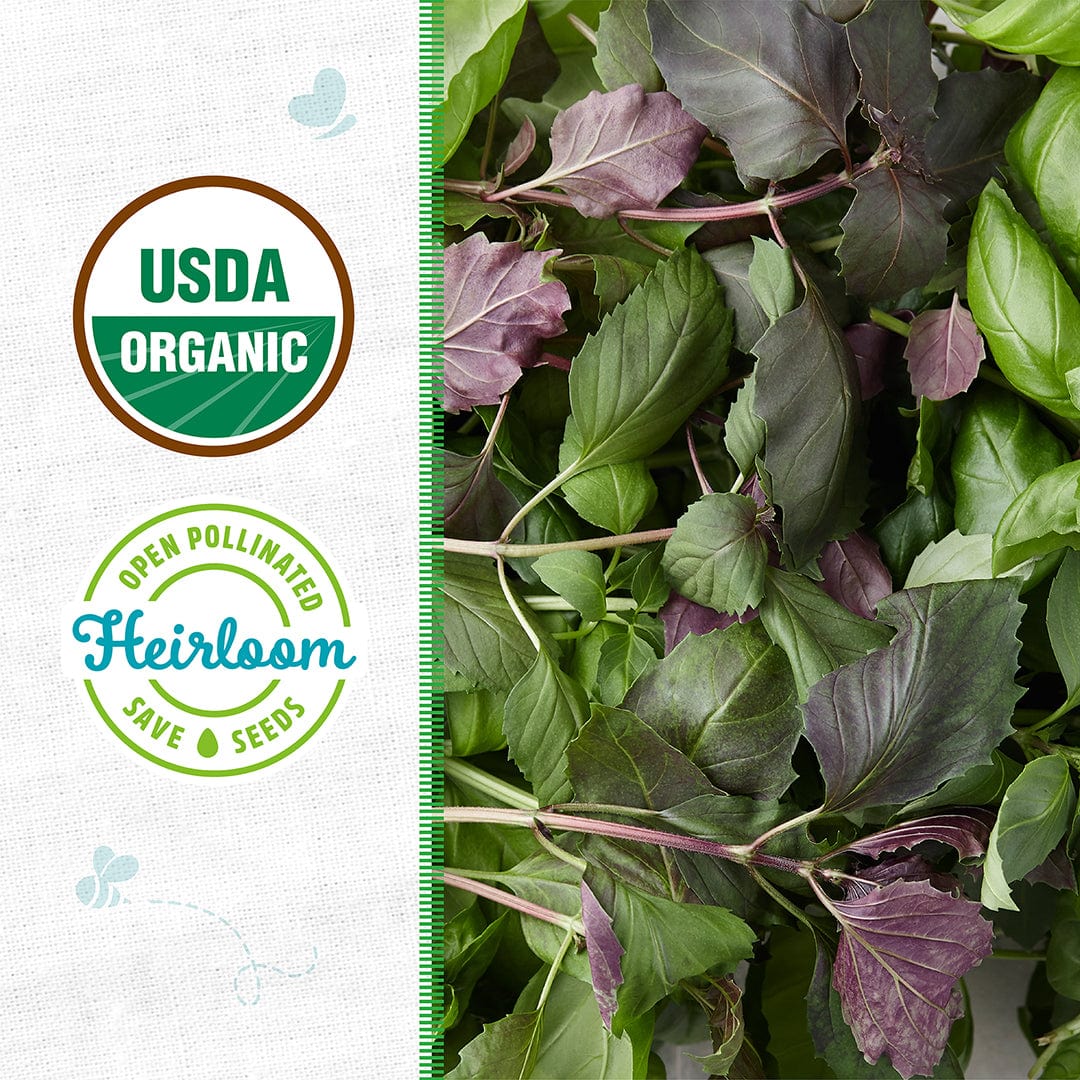 USDA
ORGANIC

OPEN POLLINATED
Heirloom
SAVE SEEDS