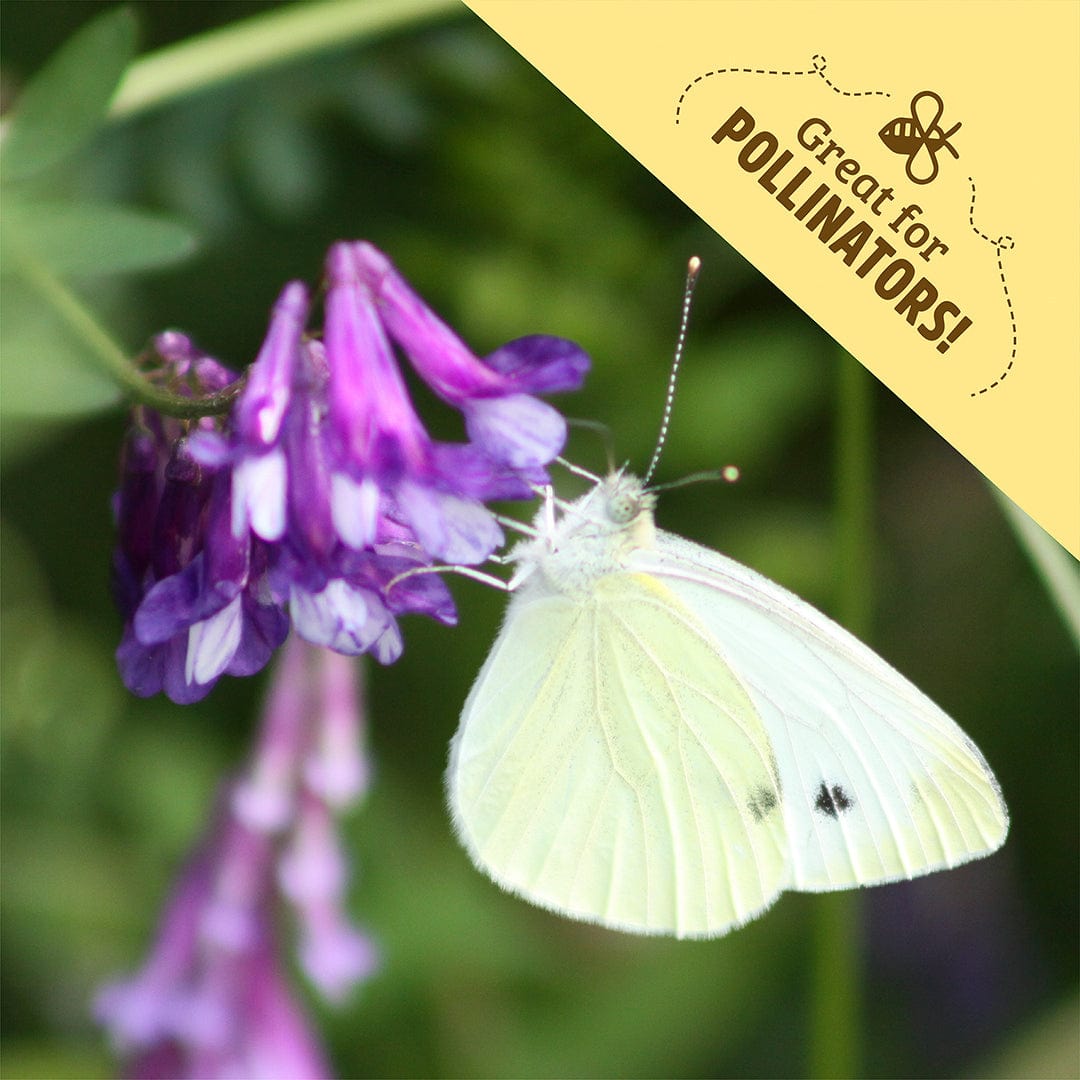 Great for POLLINATORS!