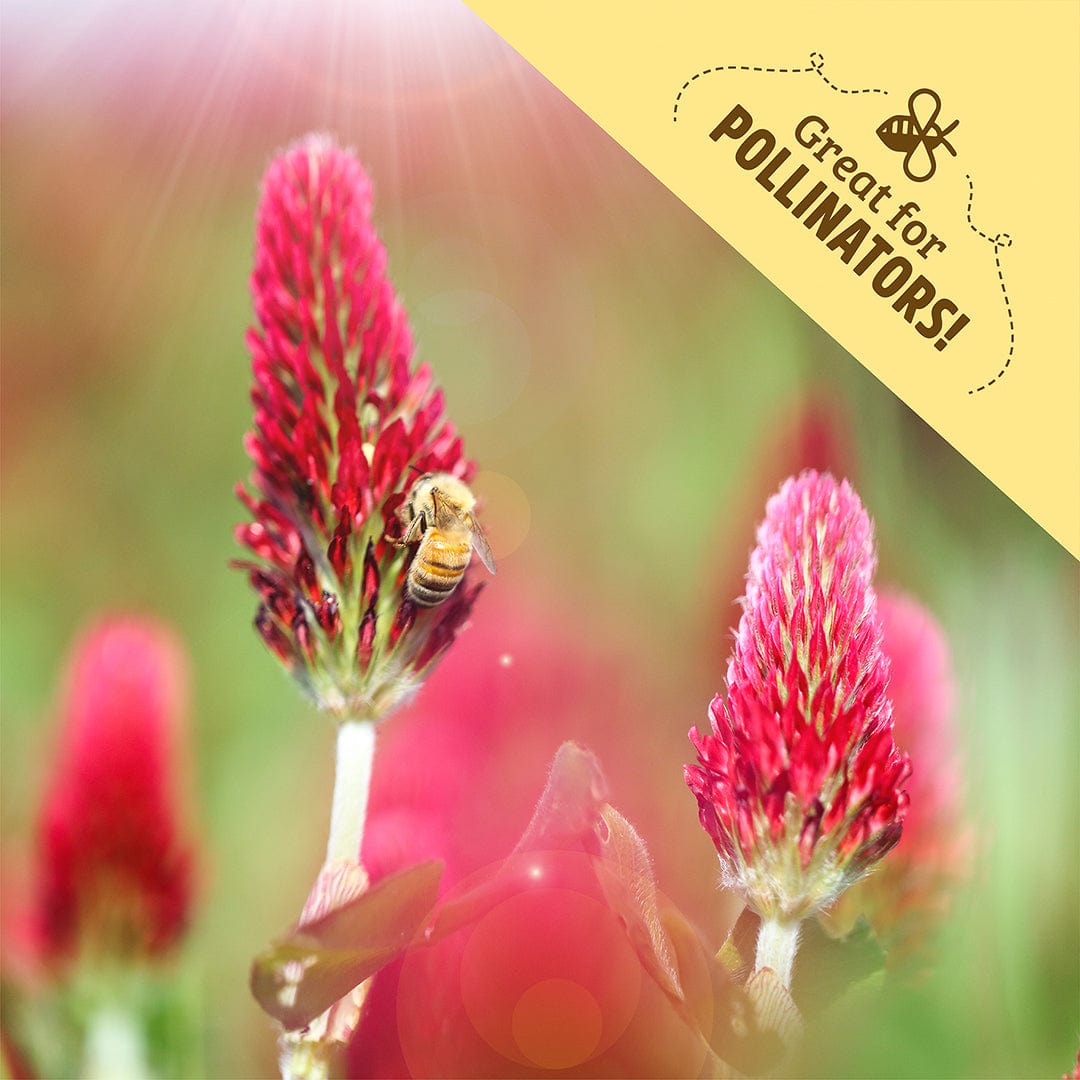 Great for POLLINATORS!