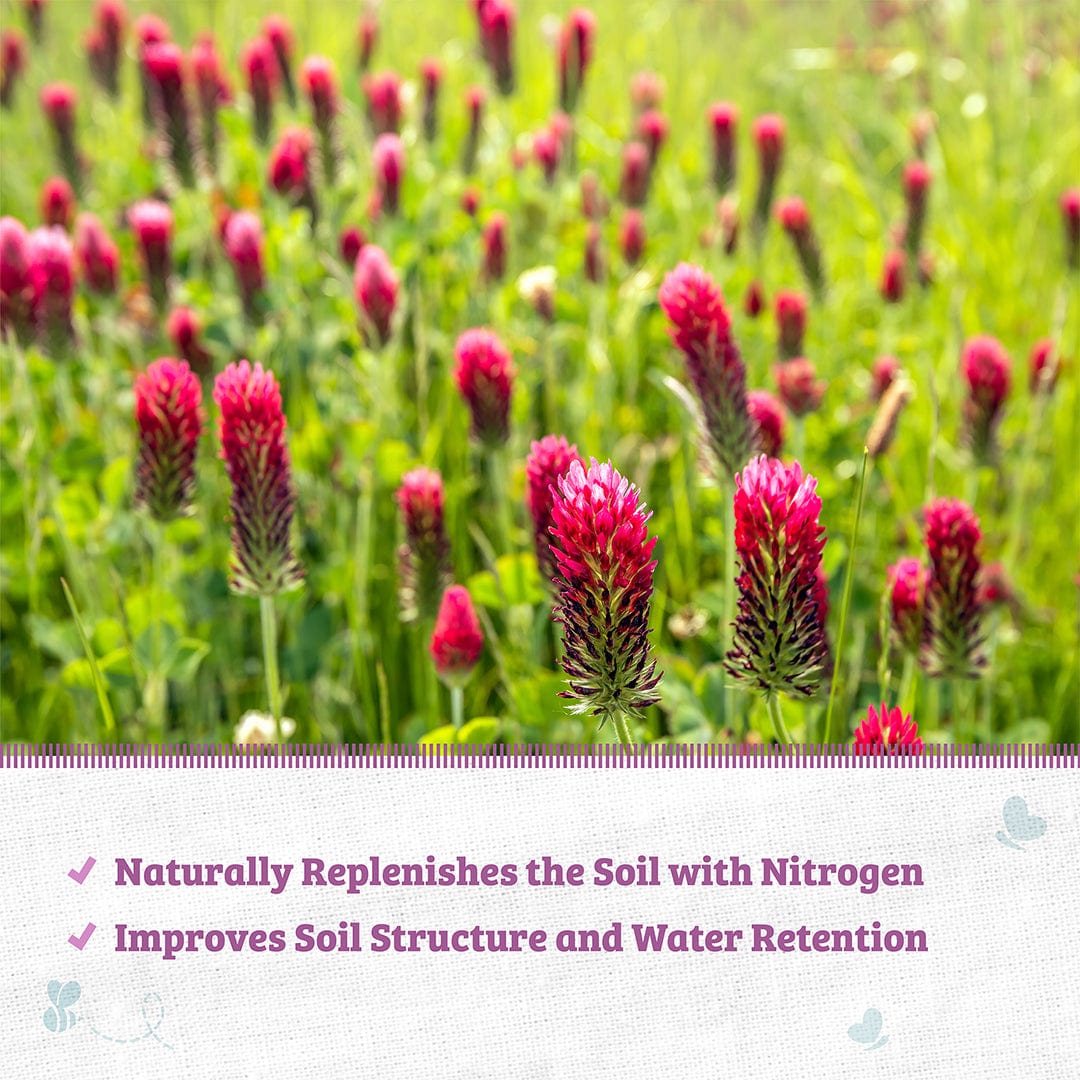 ✓ Naturally Replenishes the Soil with Nitrogen
✓ Improves Soil Structure and Water Retention